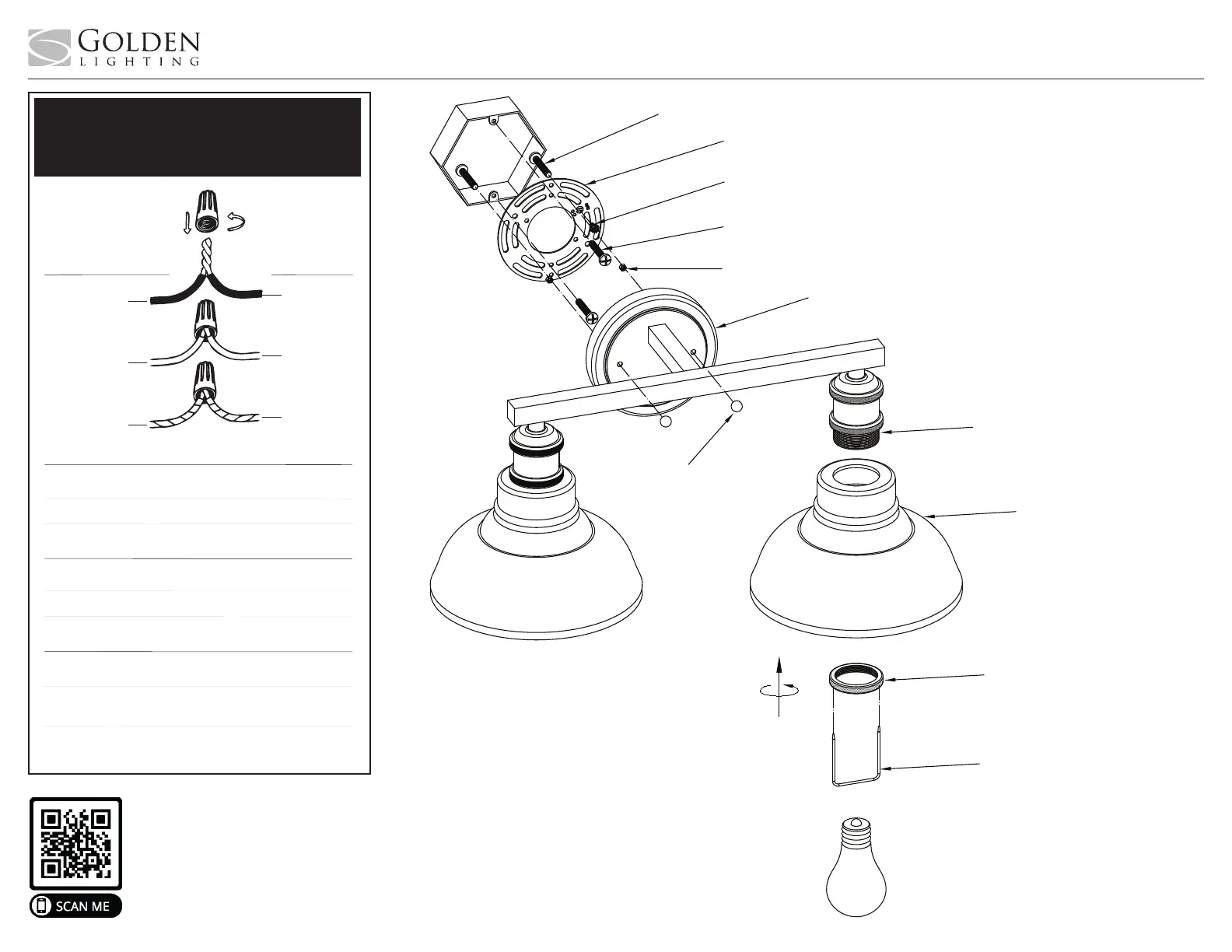 GOLDEN
LIGHTING

SCAN ME