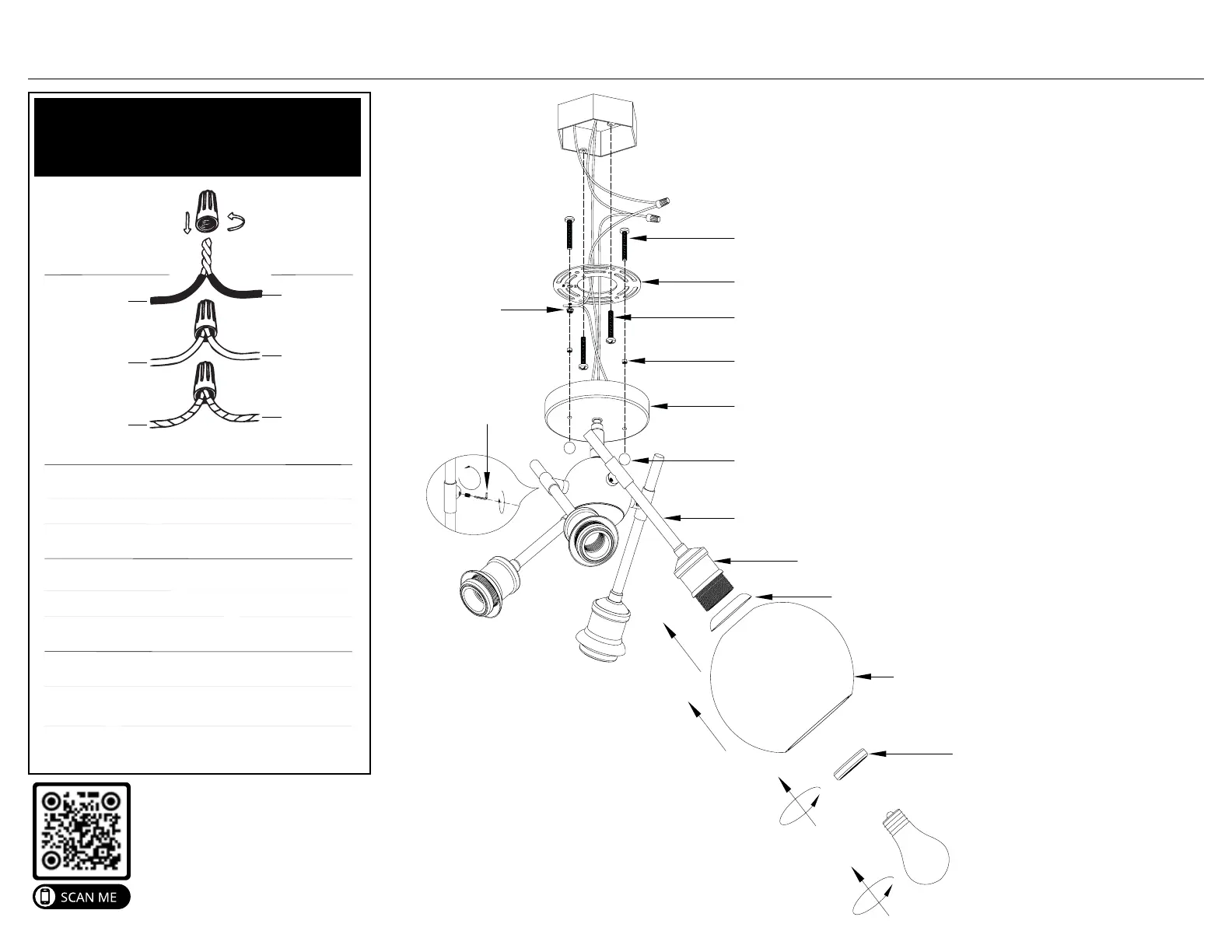 SCAN ME