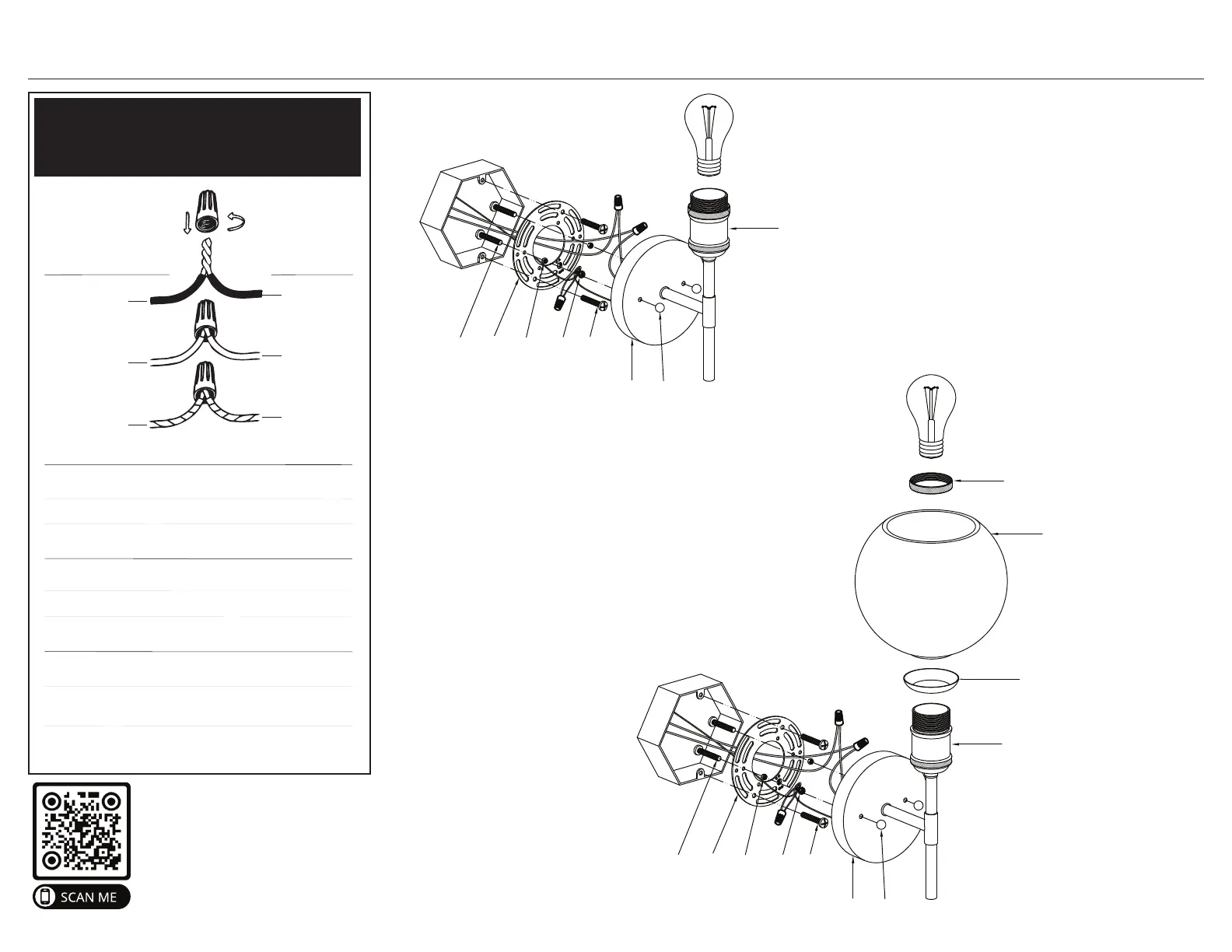 SCAN ME