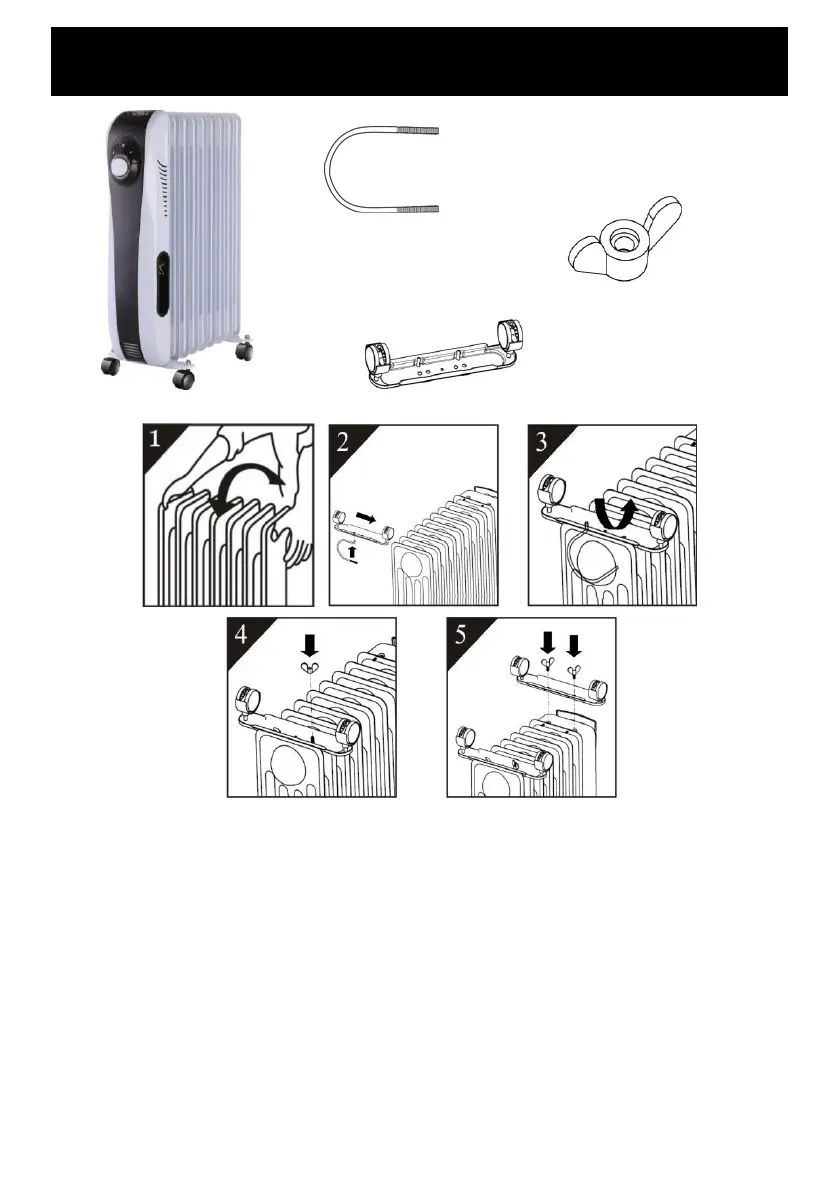 1

2

3

4

5