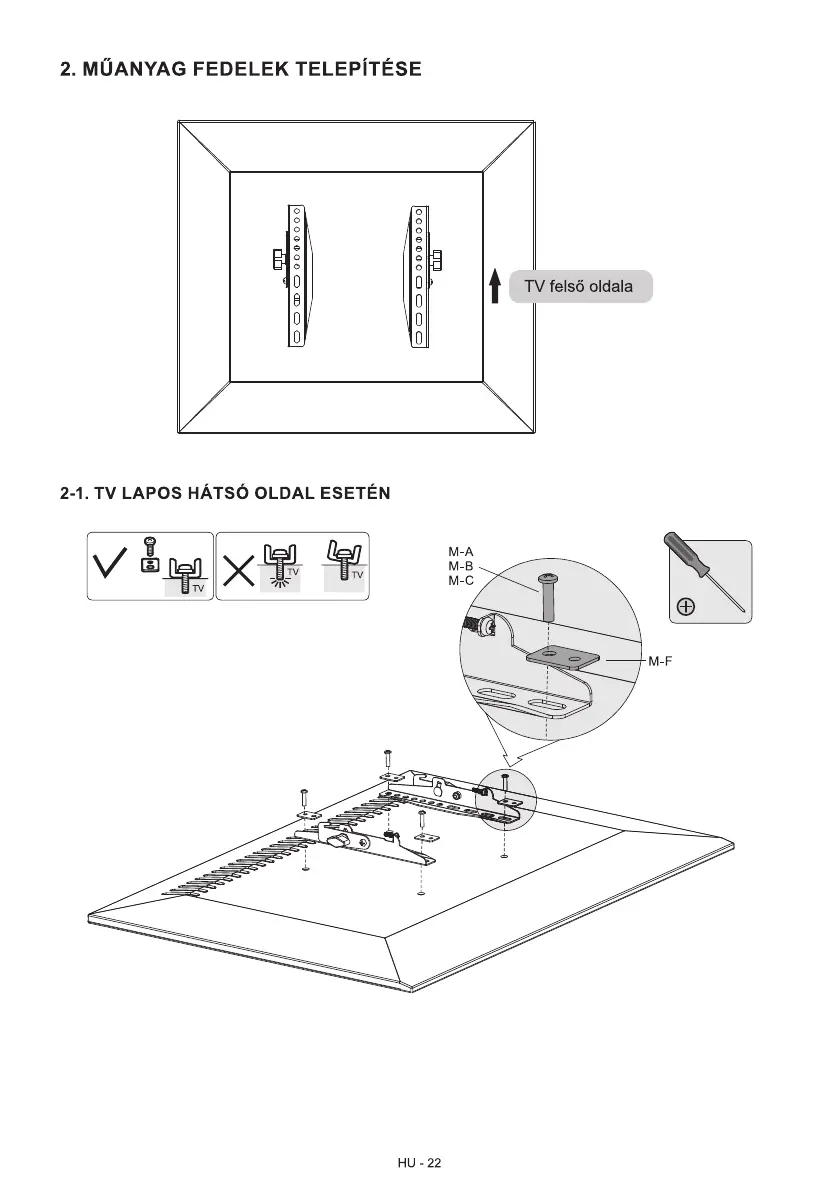 2. MŰANYAG FEDELEK TELEPÍTÉSE

TV felső oldala

2-1. TV LAPOS HÁTSÓ OLDAL ESETÉN

TV

TV

TV

M-A
M-B
M-C

M-F

HU - 22