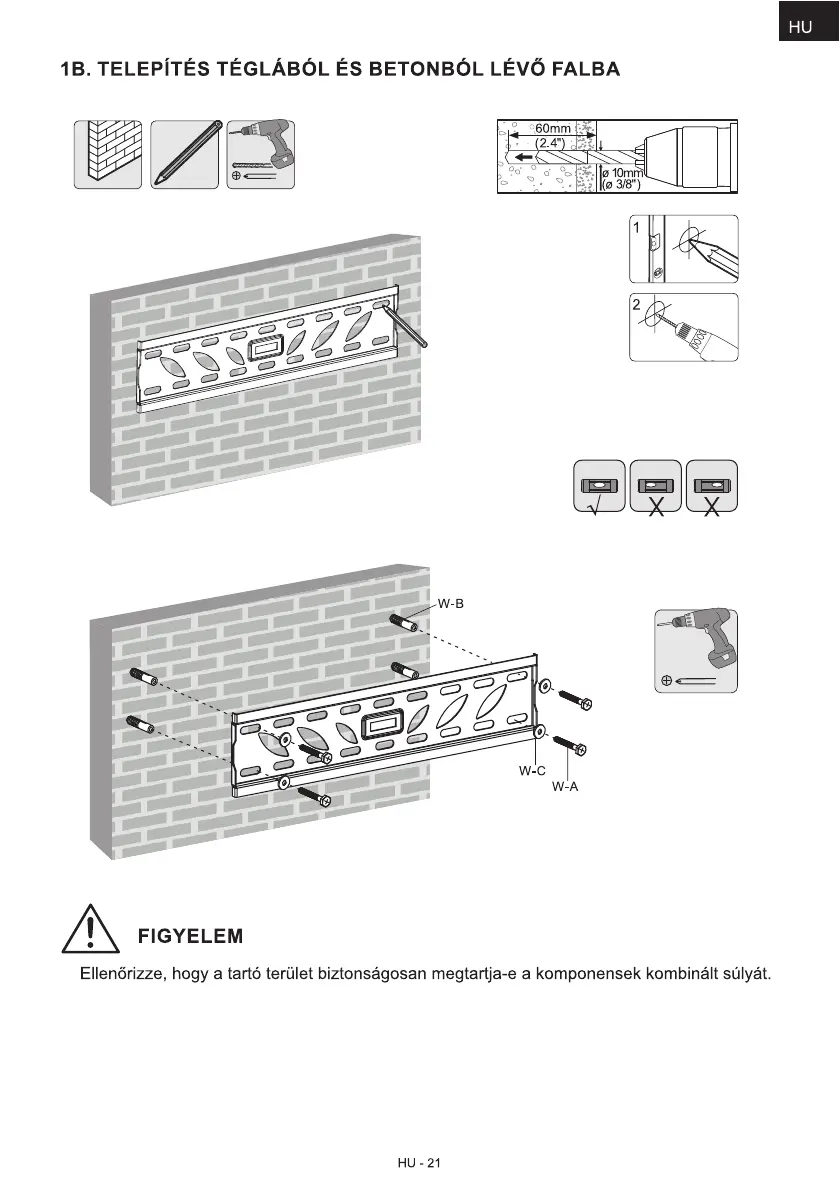 HU

1B. TELEPÍTÉS TÉGLÁBÓL ÉS BETONBÓL LÉVŐ FALBA

60mm
(2.4")
ø 10mm
(ø 3/8")

1

2

W-B

W-C

W-A

FIGYELEM

Ellenőrizze, hogy a tartó terület biztonságosan megtartja-e a komponensek kombinált súlyát.

HU - 21