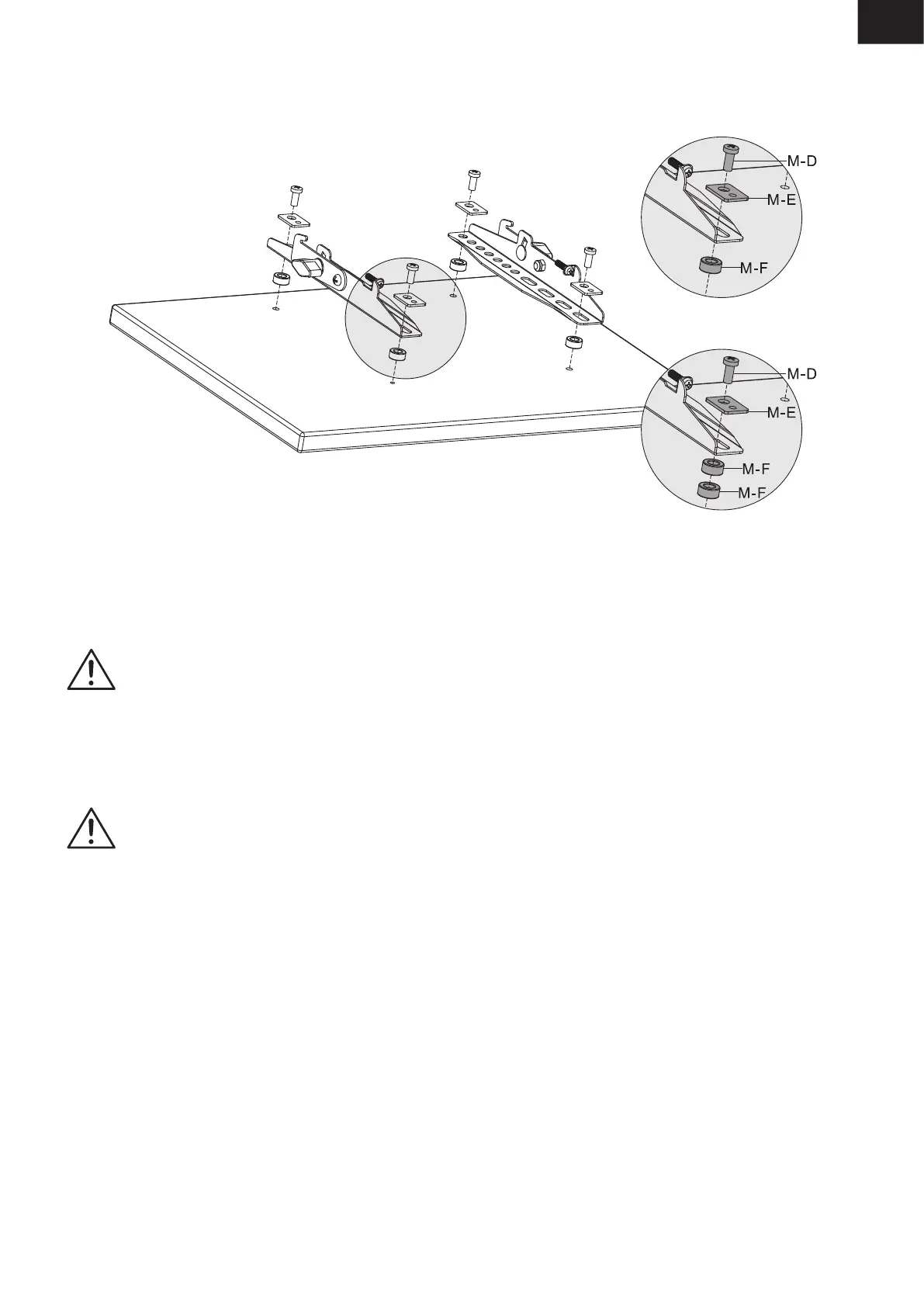 M-D
M-E
M-F
M-D
M-E
M-F
M-F