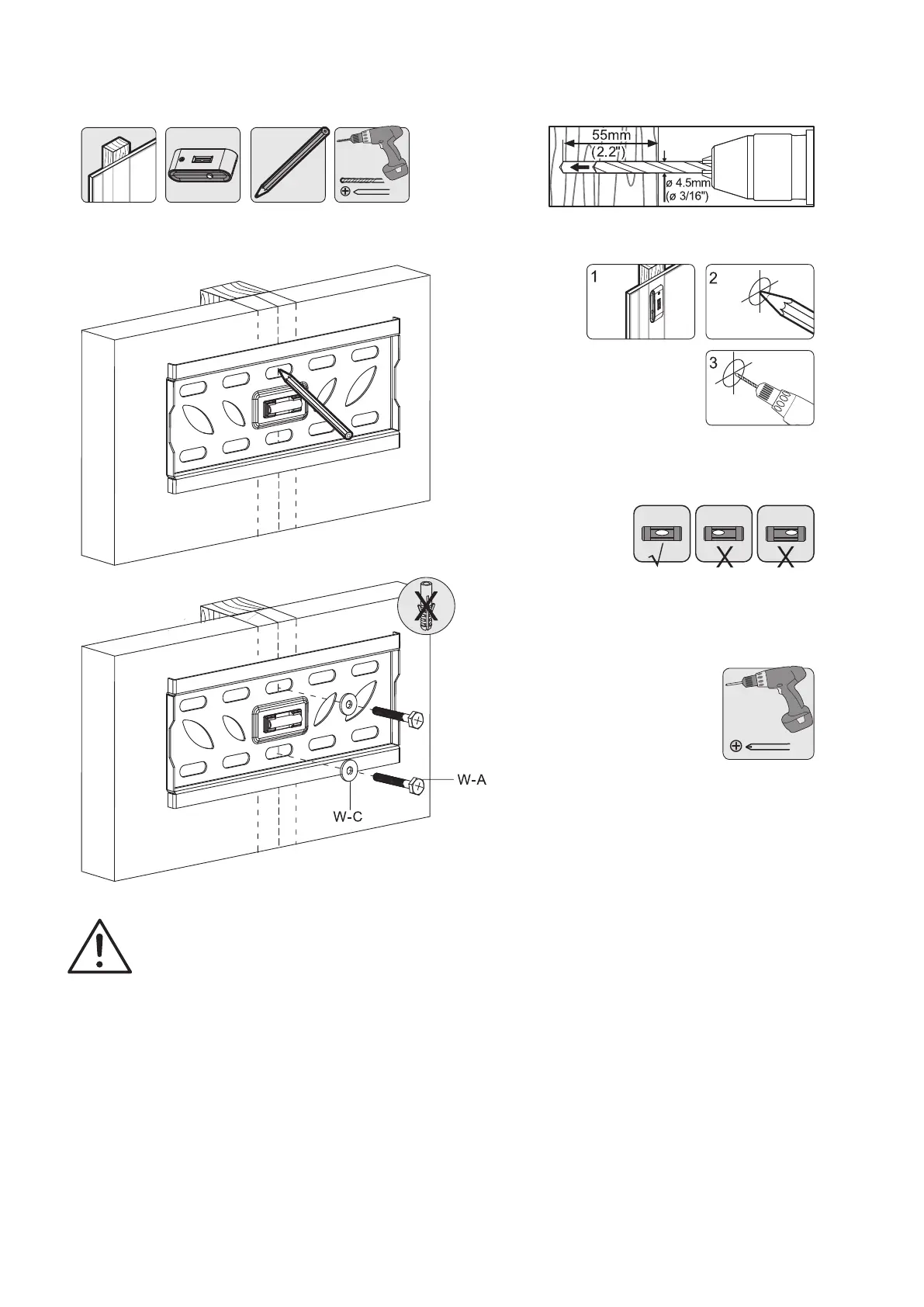 55mm
(2.2")
ø 4.5mm
(ø 3/16")

1
2
3

W-A
W-C