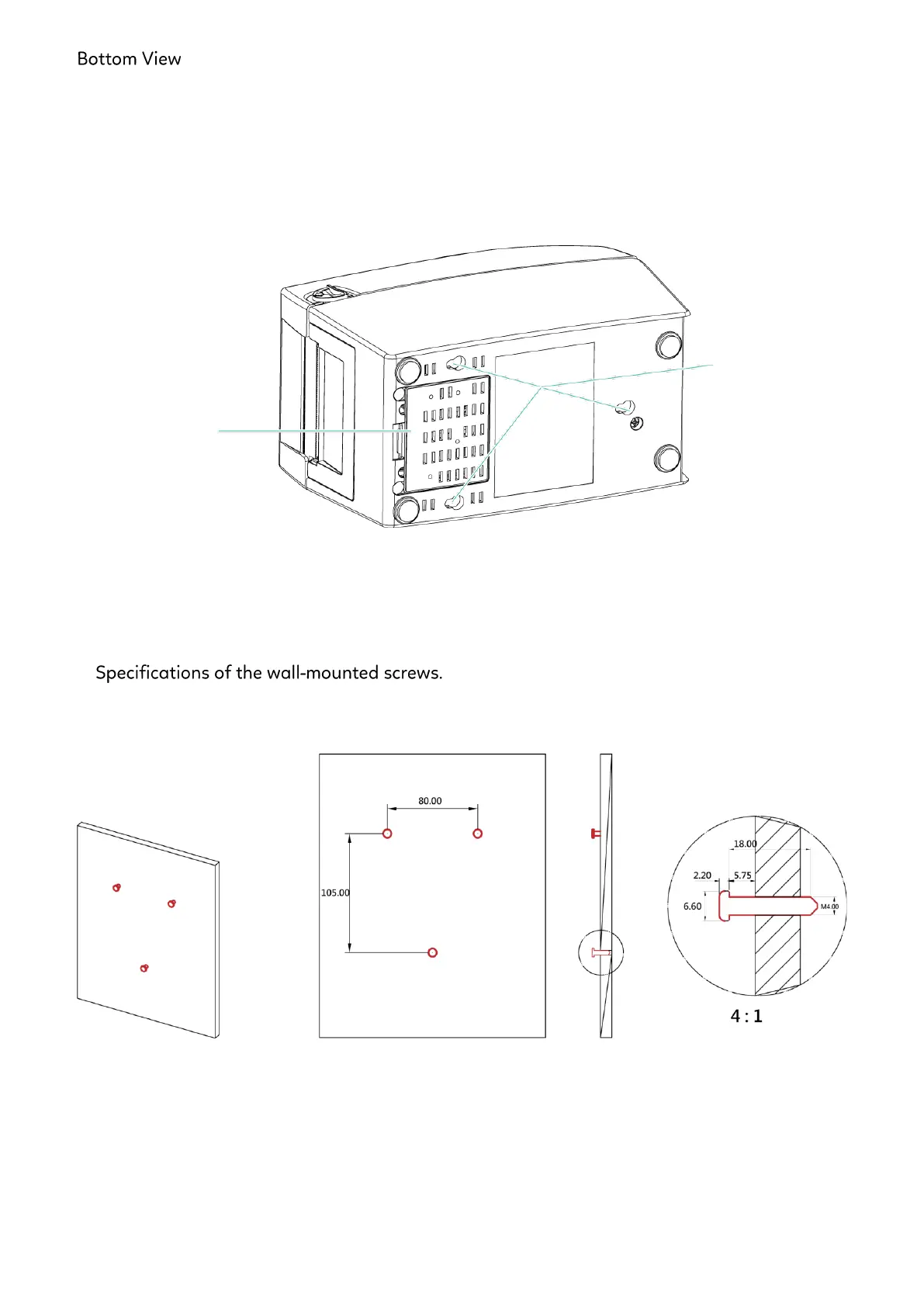 Bottom View

Specifications of the wall-mounted screws.

80.00

105.00

18.00

2.20

5.75

6.60

M4.00

4 : 1