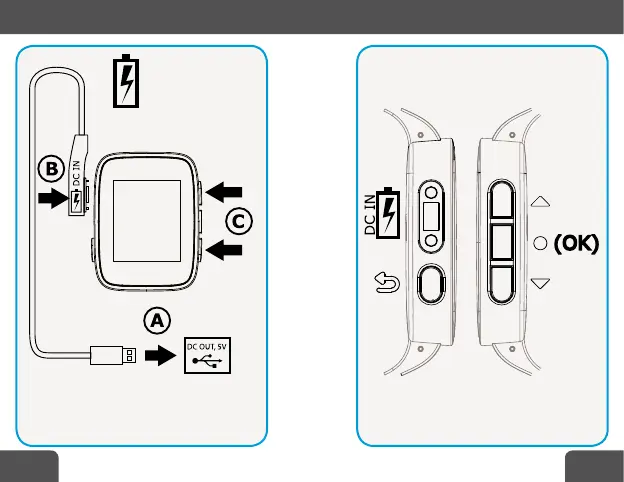 B

DC IN

C

A

DC OUT, 5V

DC IN

(OK)