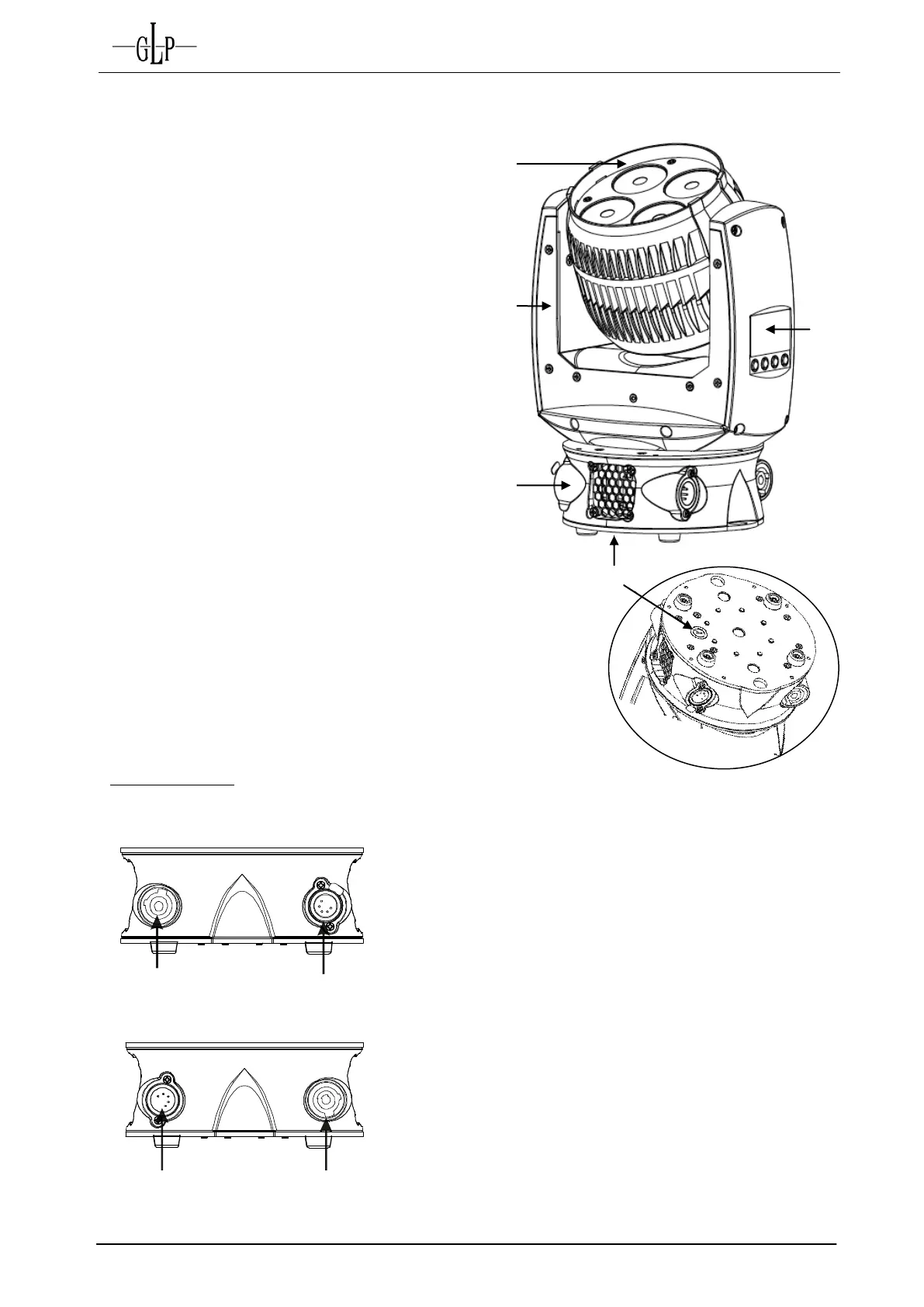 GLP