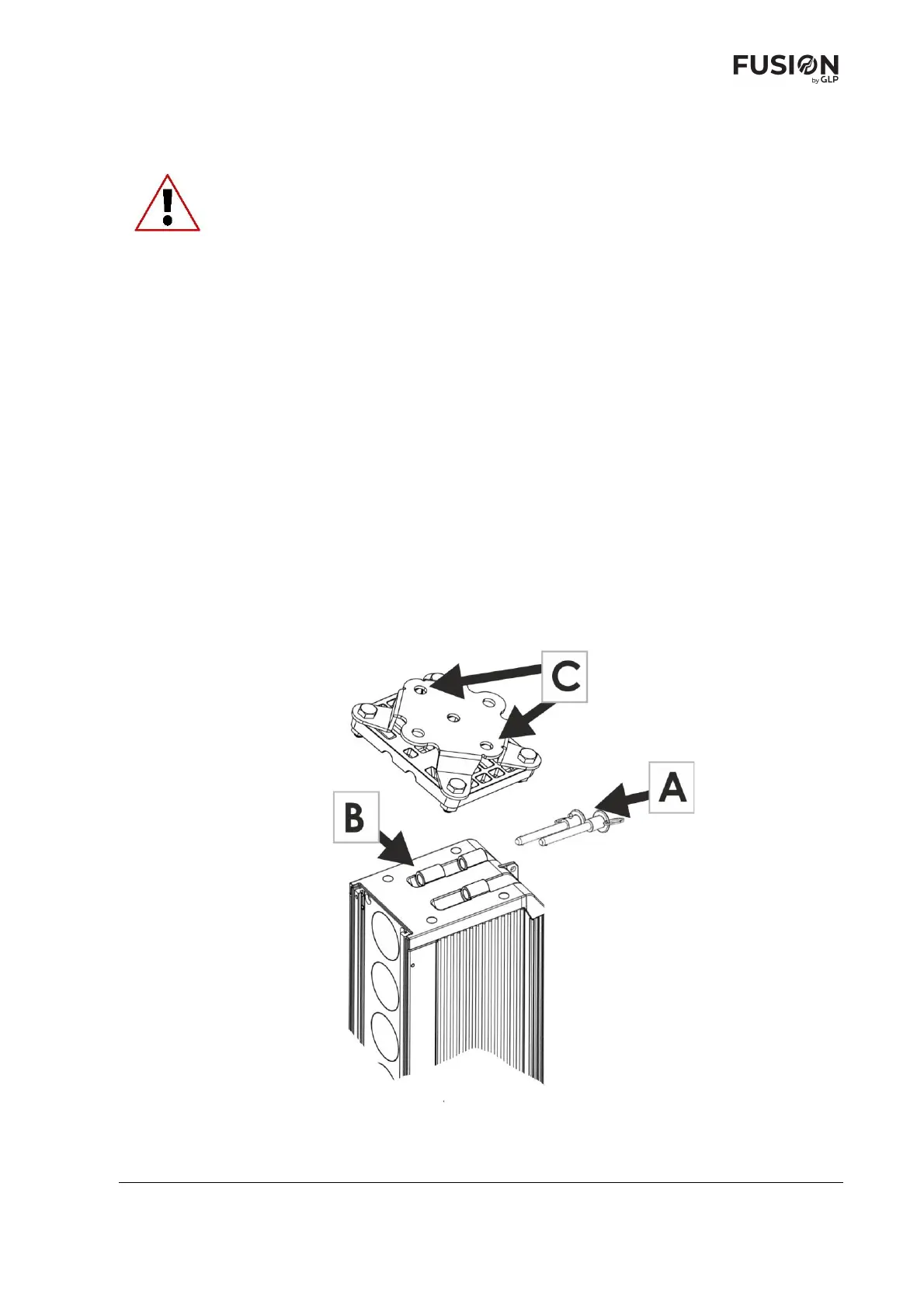 FUSION by GLP

C

A

B