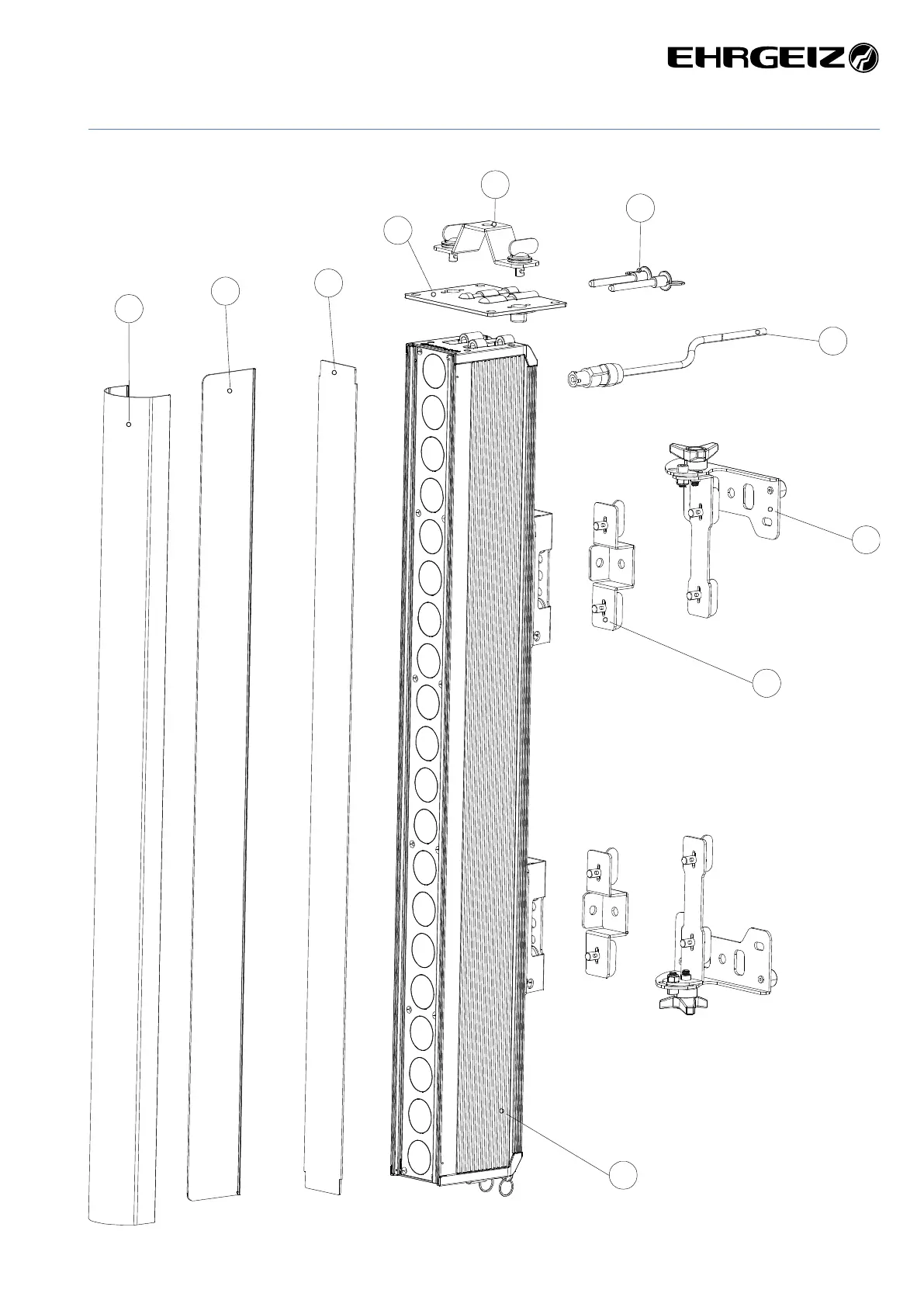 EHRGEIZ