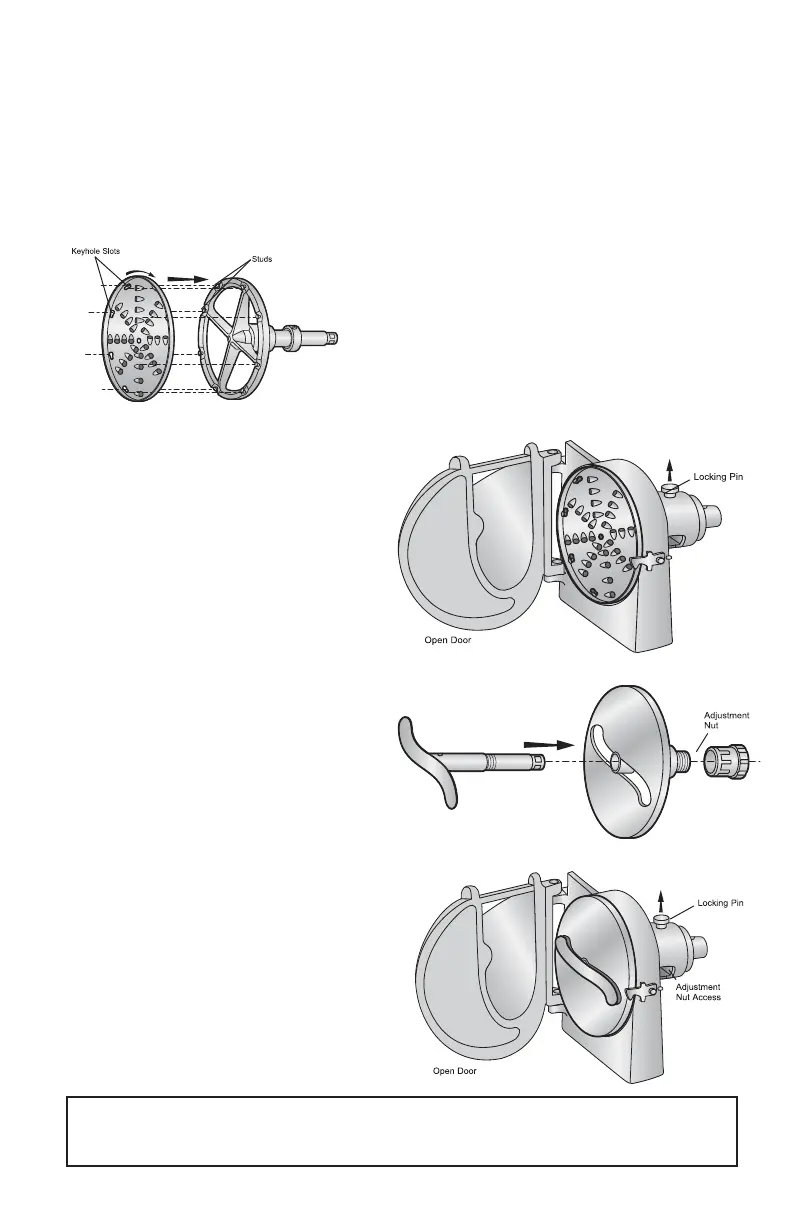 Keyhole Slots
Studs

Locking Pin
Open Door

Adjustment Nut

Locking Pin
Adjustment Nut Access
Open Door