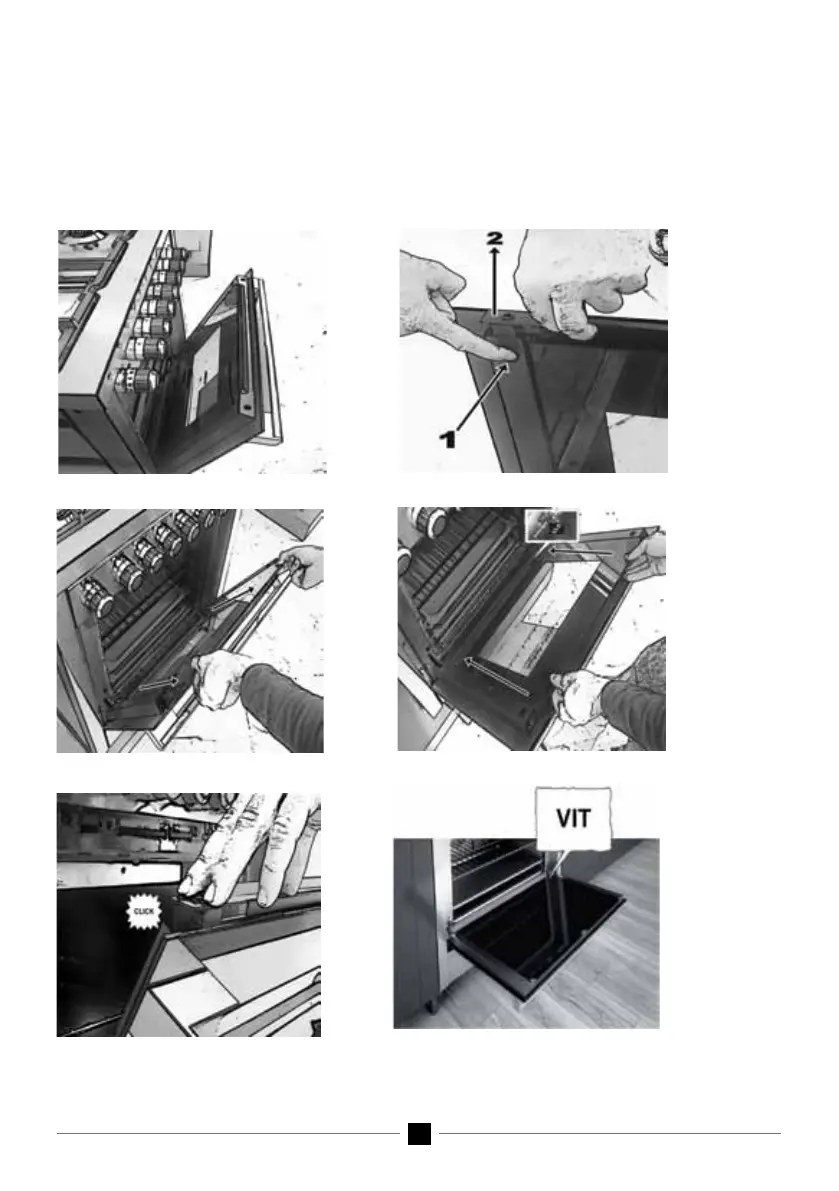 2

1

CLICK

VIT