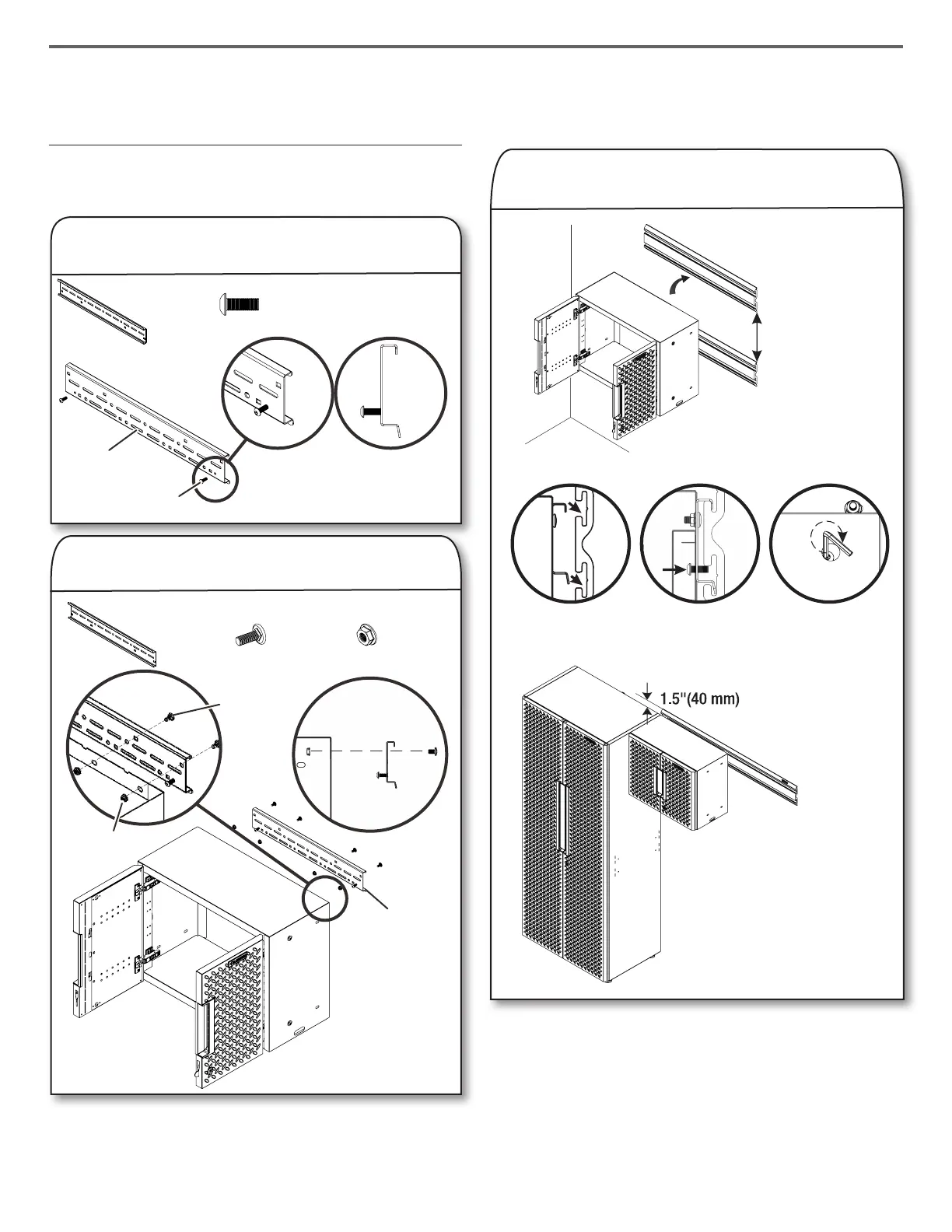 1.5"(40 mm)