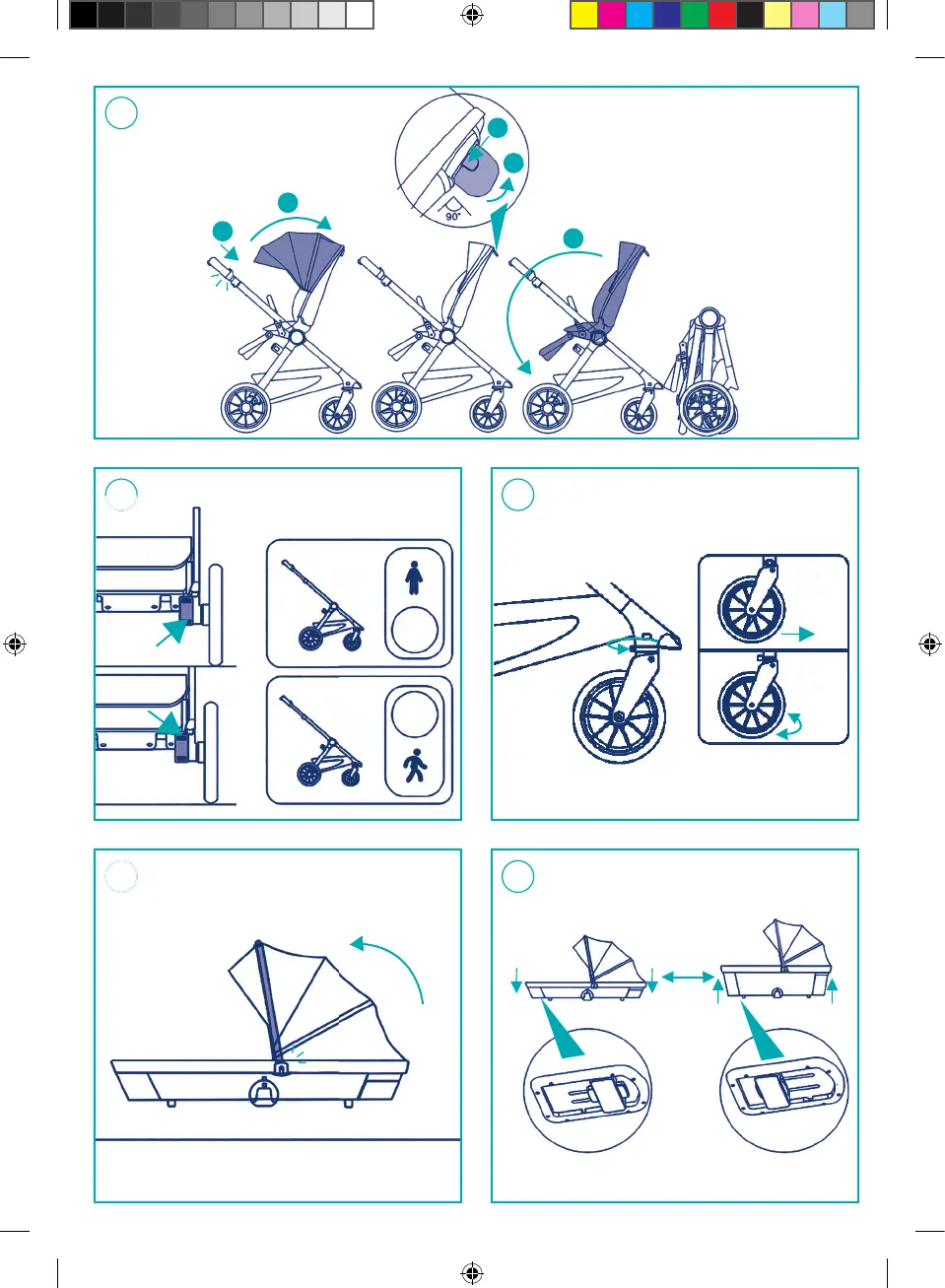 90°