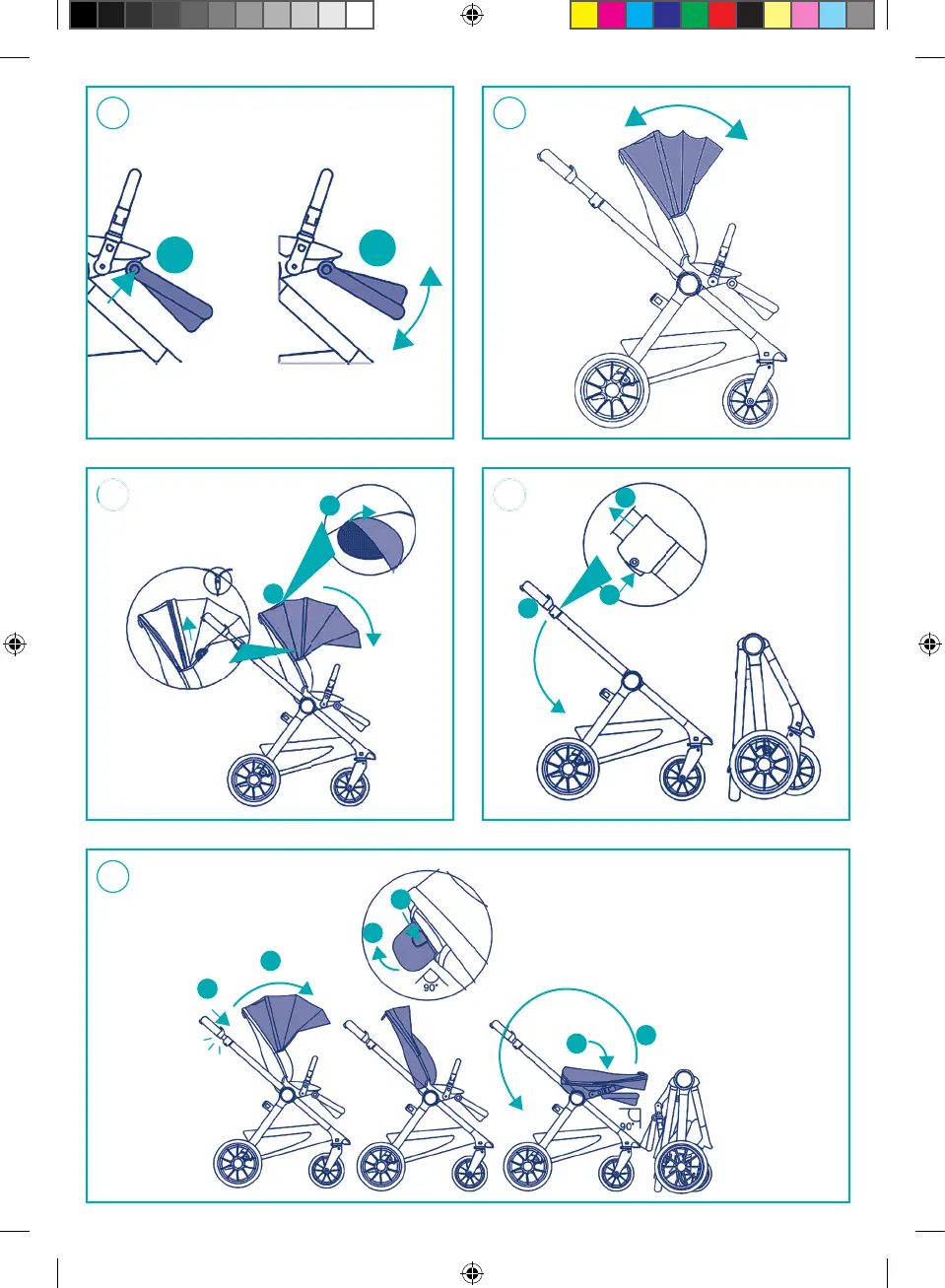 90°

90°