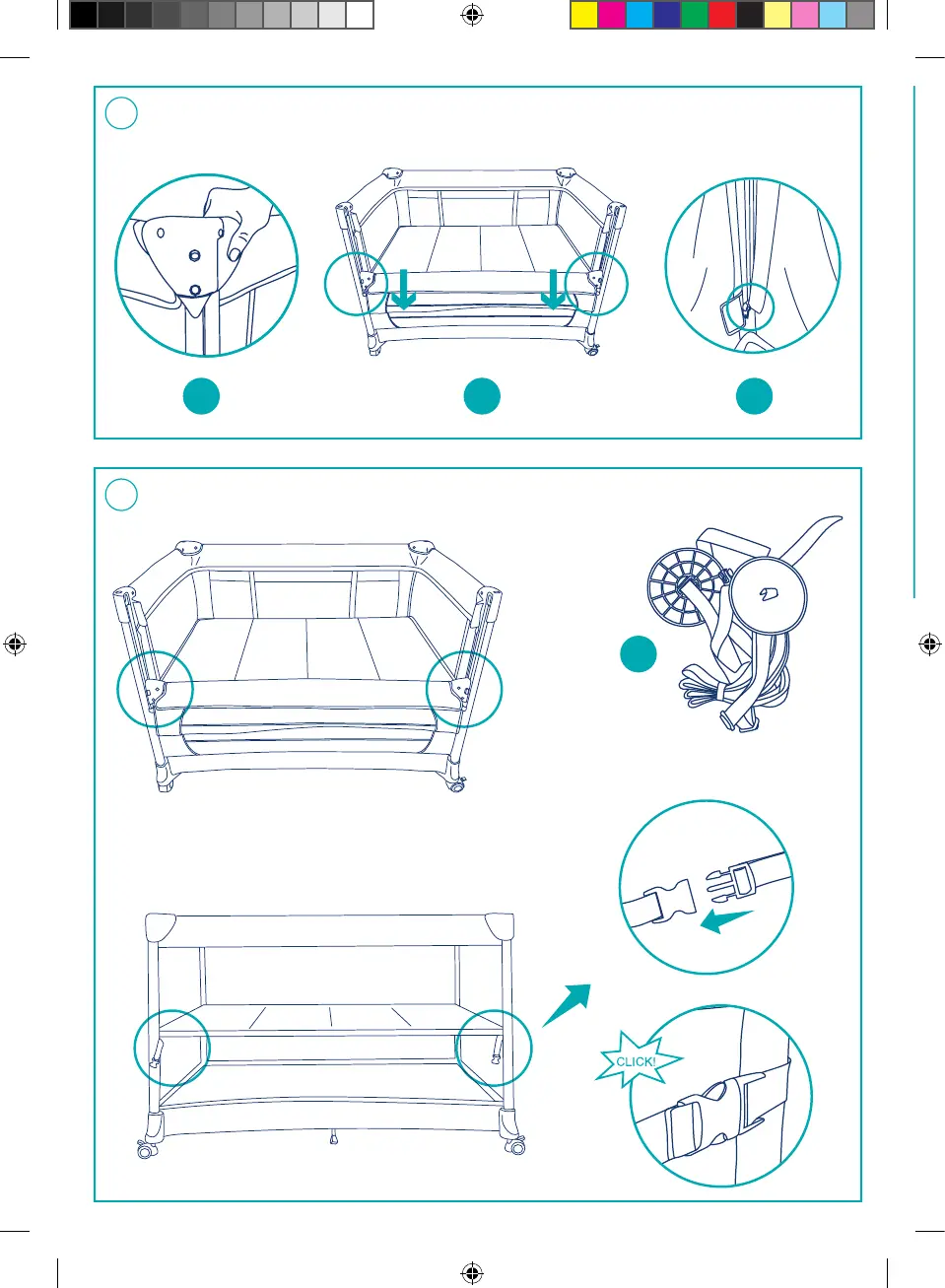 CLICK!