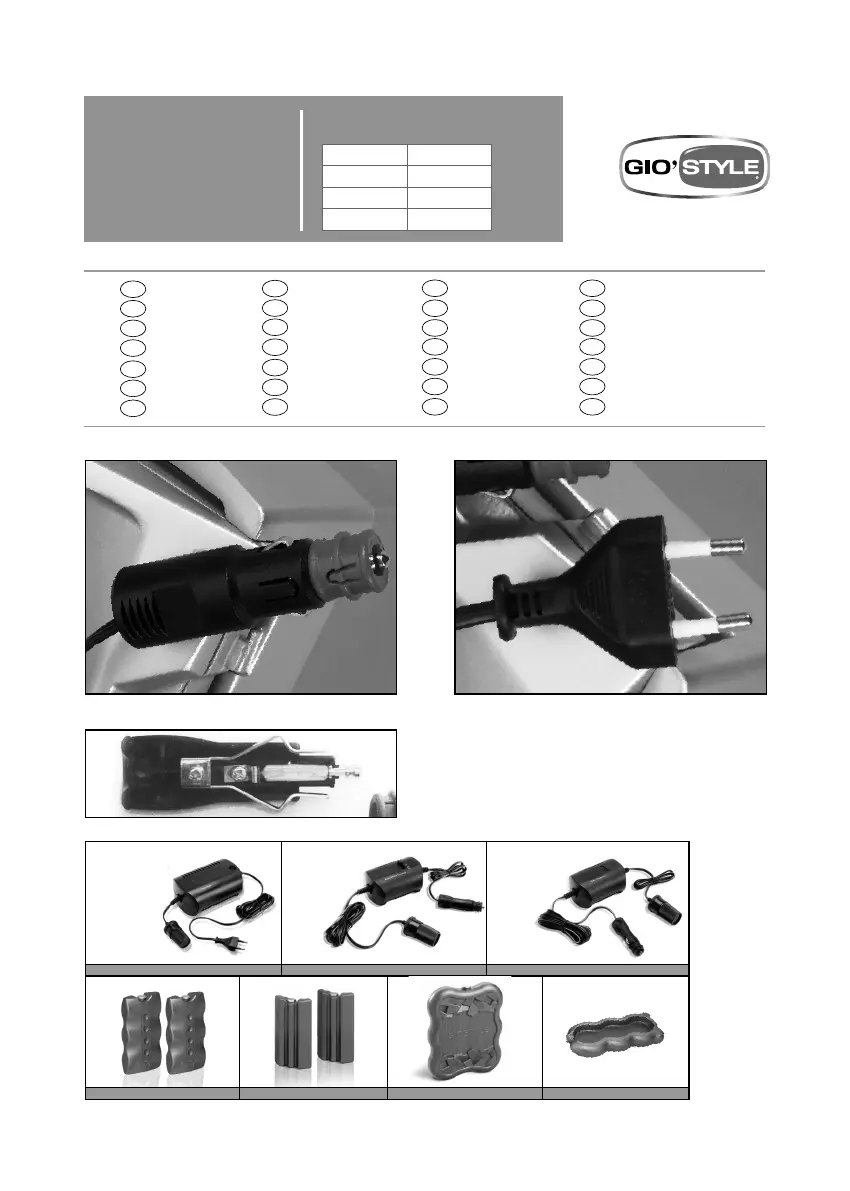 GIO'STYLE