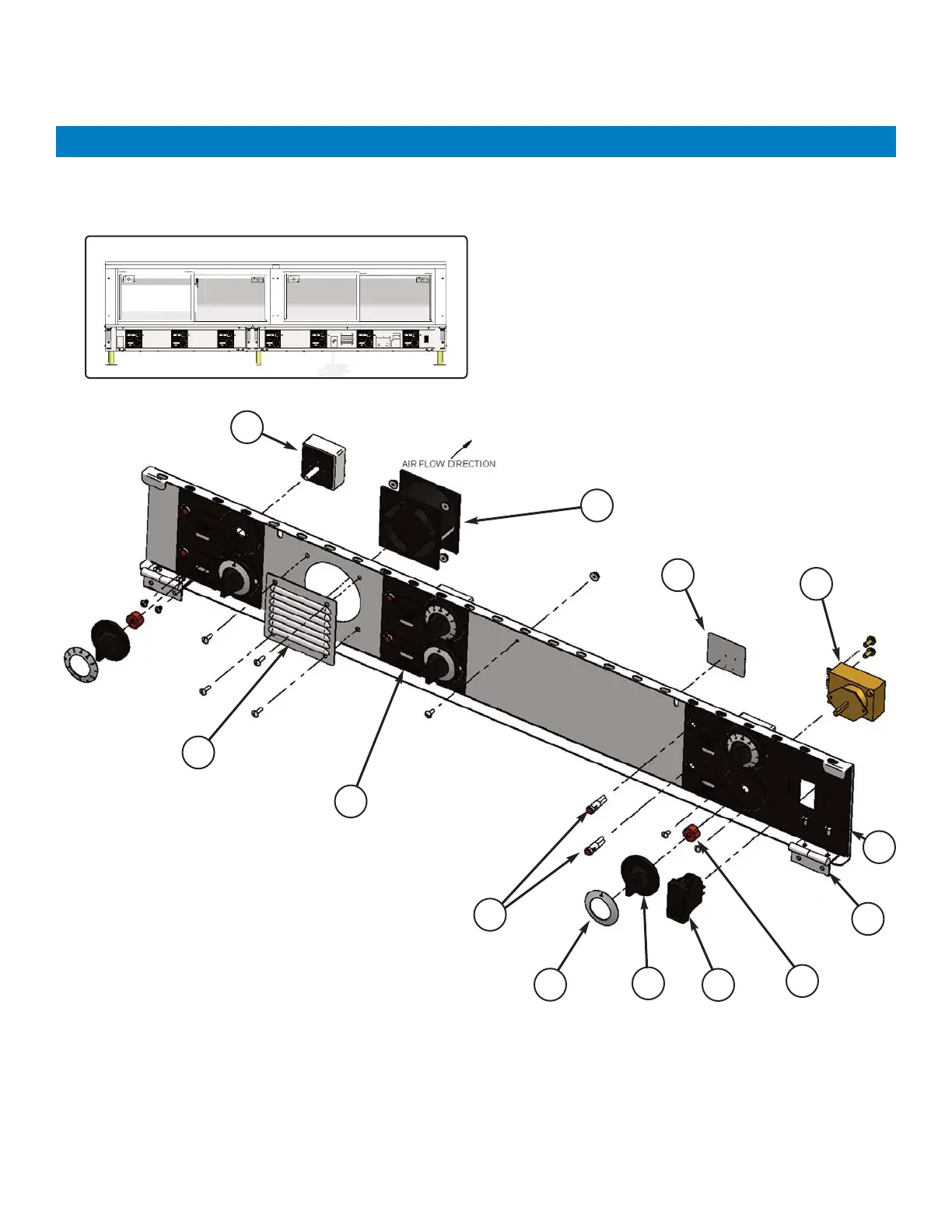 AIR FLOW DIRECTION