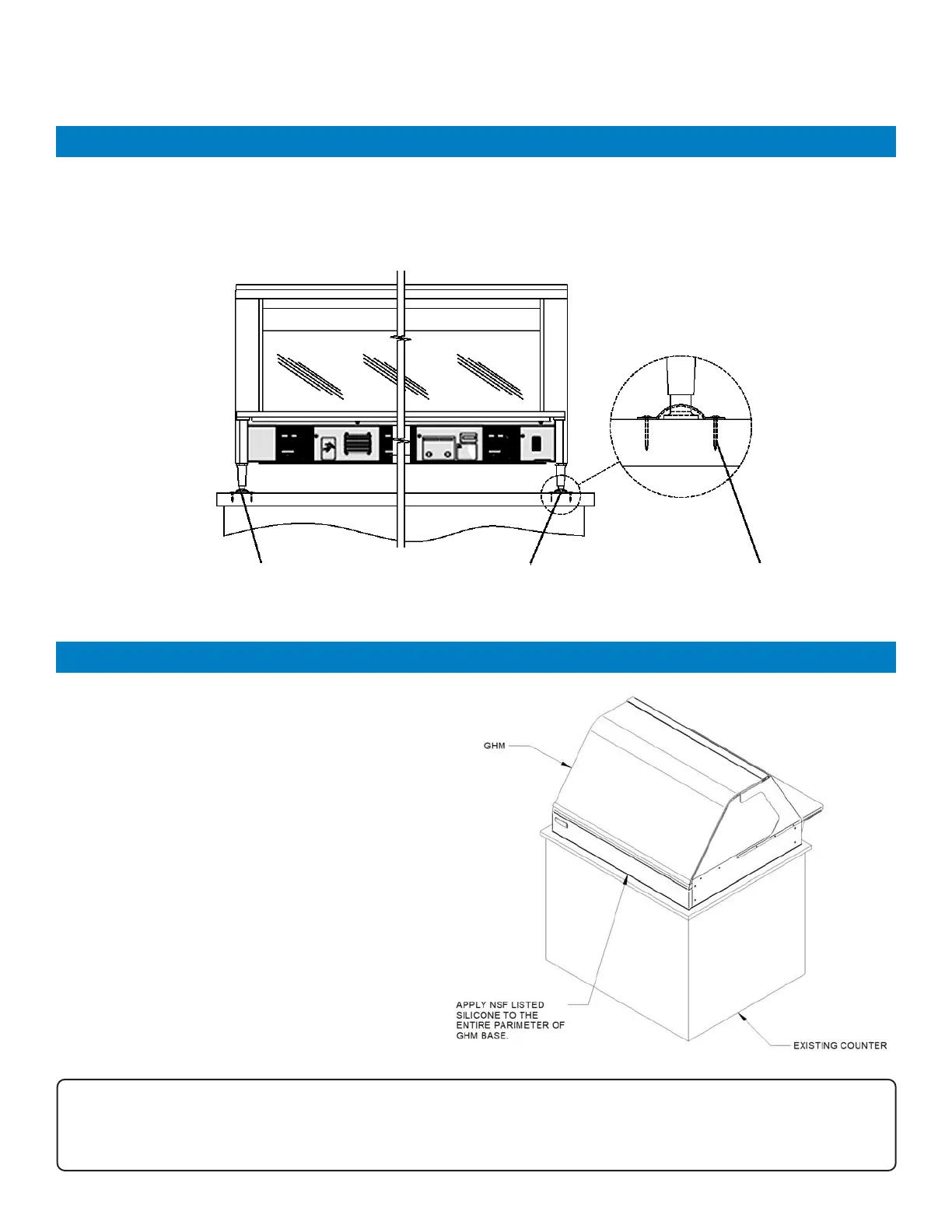 GHM

APPLY NSF LISTED SILICONE TO THE ENTIRE PARIMETER OF GHM BASE.

EXISTING COUNTER