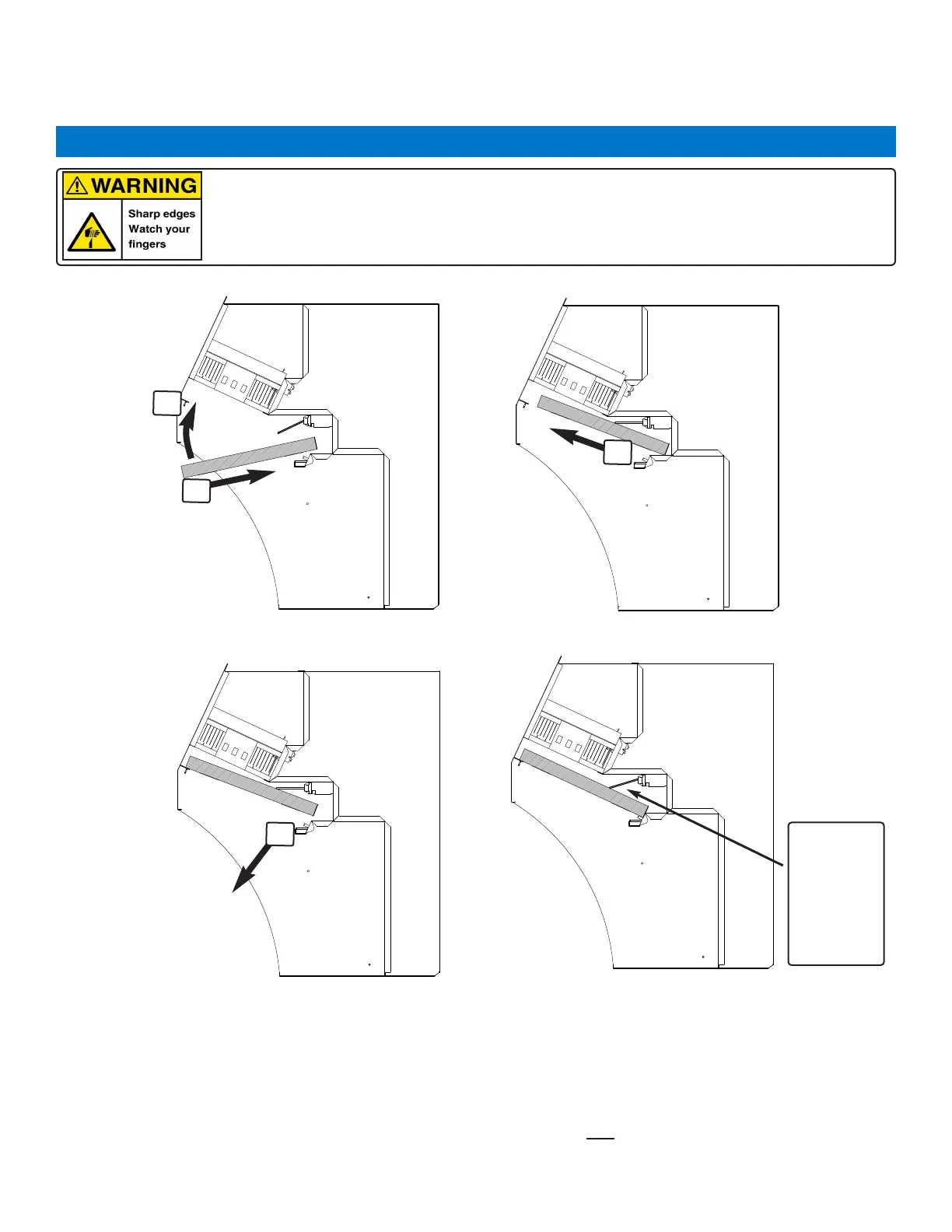 WARNING

Sharp edges
Watch your
fingers