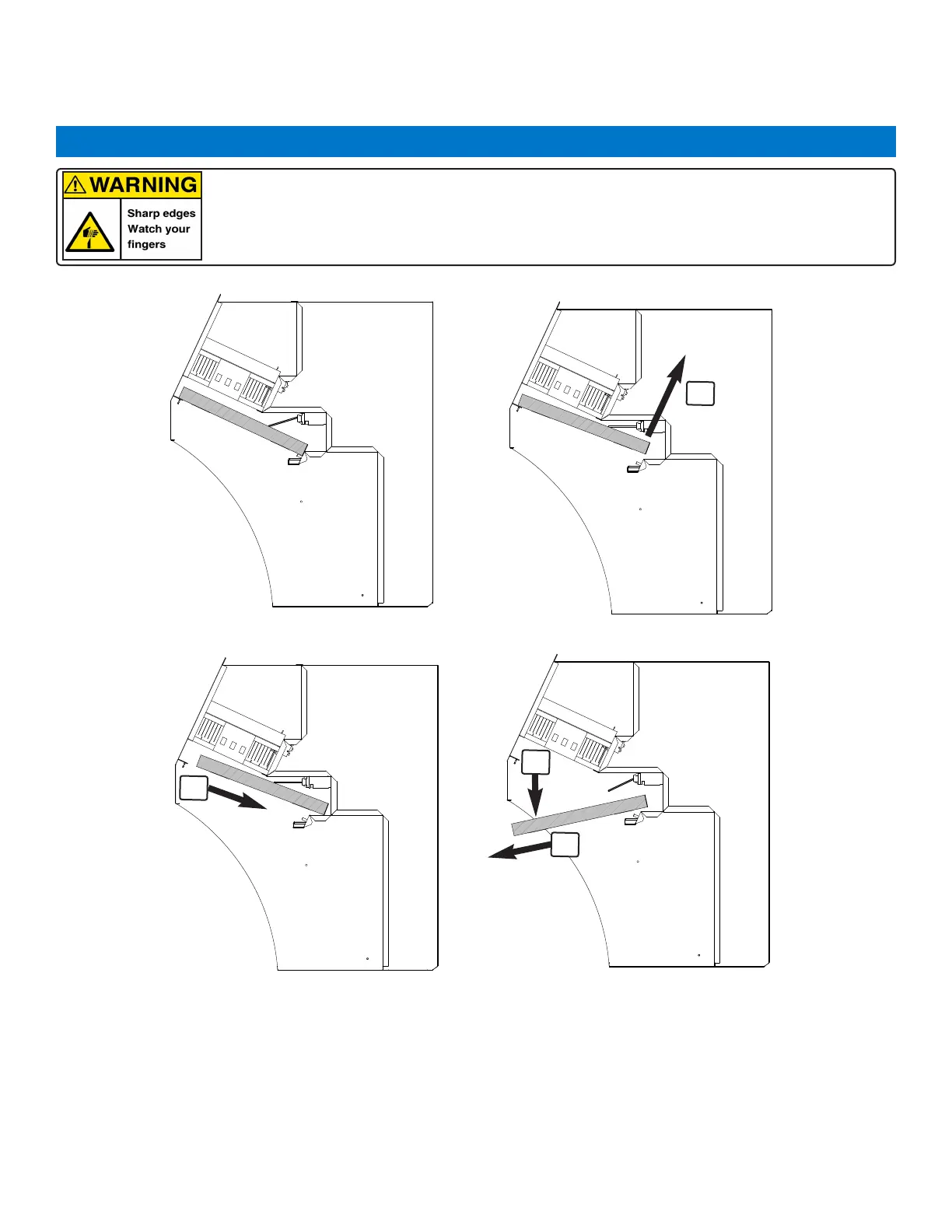 WARNING

Sharp edges
Watch your
fingers