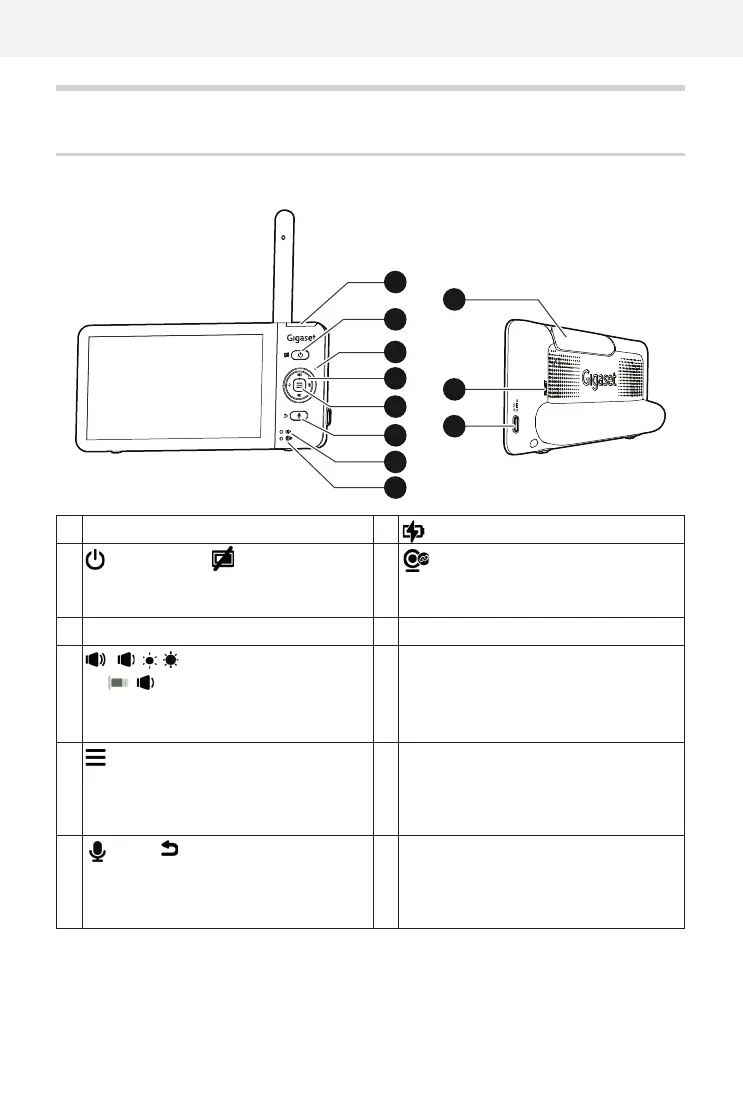 Gigaset

Gigaset