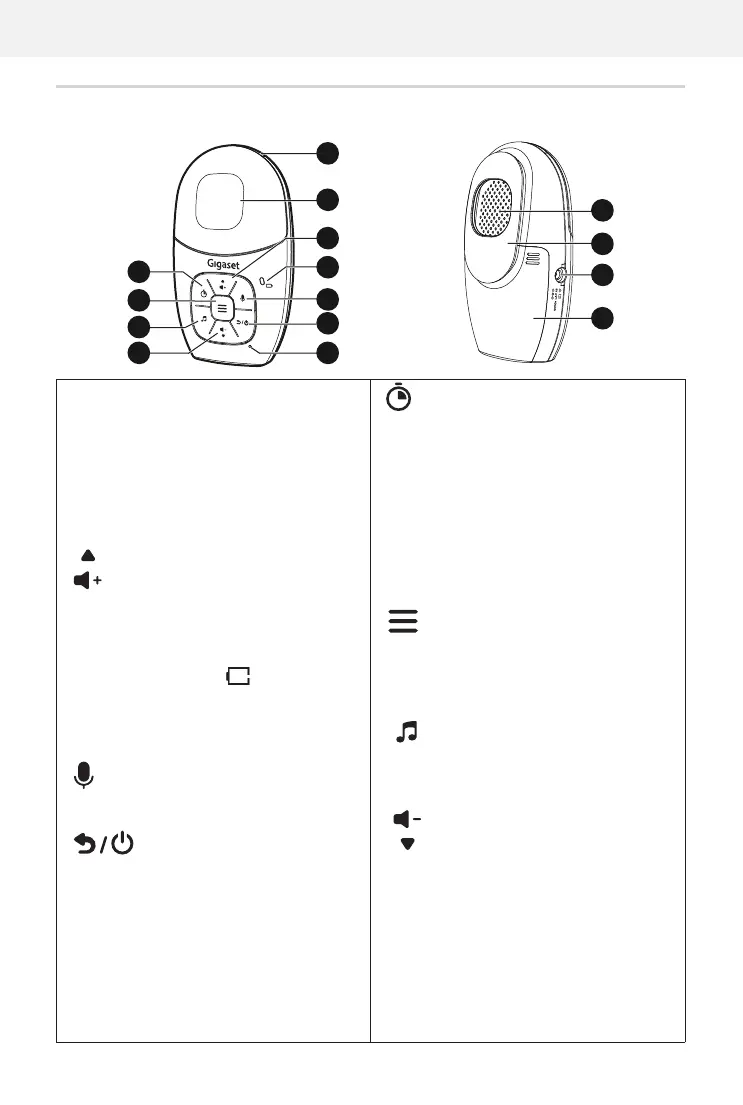 Gigaset