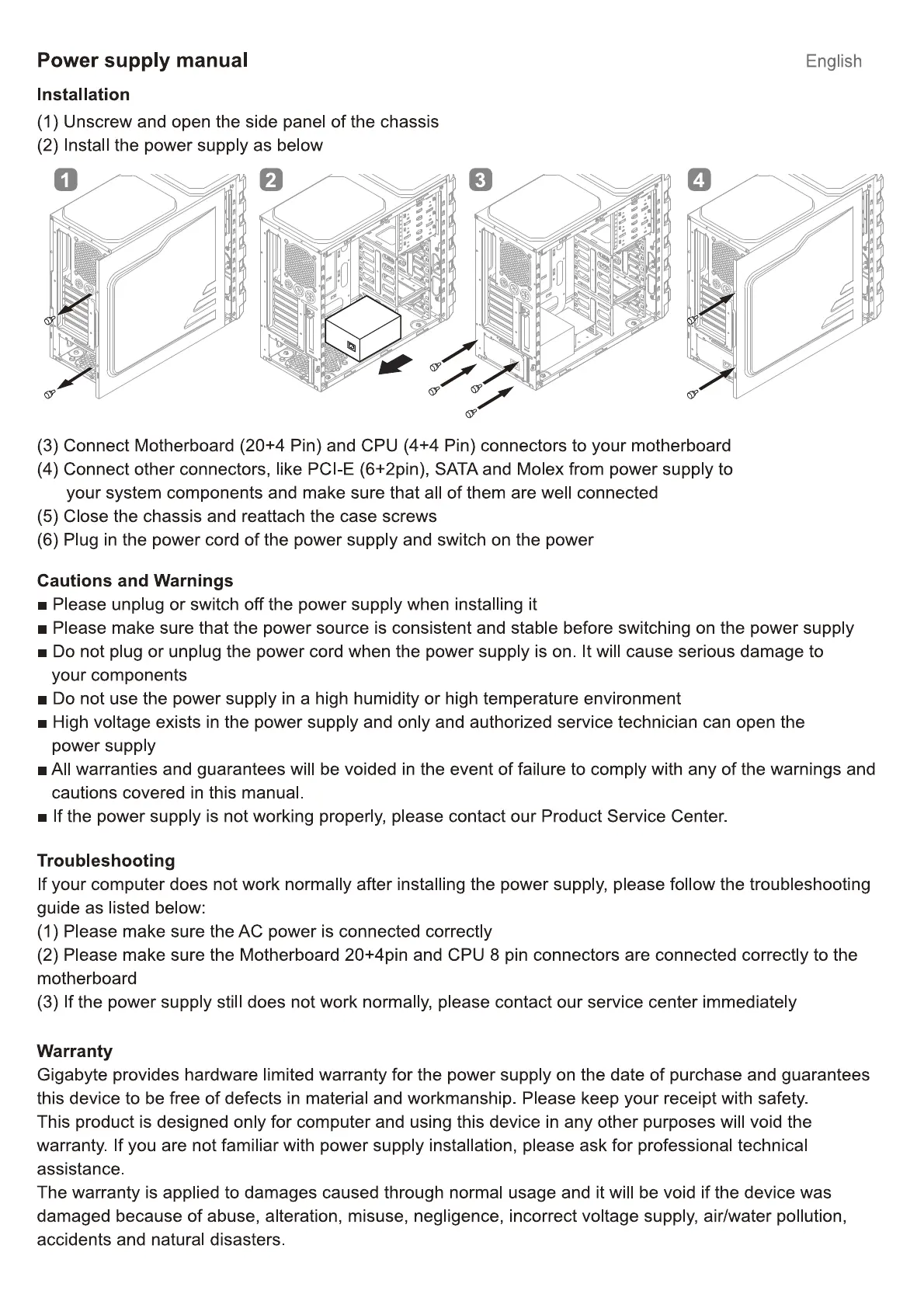 Power supply manual

English

Installation

(1) Unscrew and open the side panel of the chassis
(2) Install the power supply as below

1

2

3

4

(3) Connect Motherboard (20+4 Pin) and CPU (4+4 Pin) connectors to your motherboard
(4) Connect other connectors, like PCI-E (6+2pin), SATA and Molex from power supply to your system components and make sure that all of them are well connected
(5) Close the chassis and reattach the case screws
(6) Plug in the power cord of the power supply and switch on the power

Cautions and Warnings

■ Please unplug or switch off the power supply when installing it
■ Please make sure that the power source is consistent and stable before switching on the power supply
■ Do not plug or unplug the power cord when the power supply is on. It will cause serious damage to your components
■ Do not use the power supply in a high humidity or high temperature environment
■ High voltage exists in the power supply and only and authorized service technician can open the power supply
■ All warranties and guarantees will be voided in the event of failure to comply with any of the warnings and cautions covered in this manual.
■ If the power supply is not working properly, please contact our Product Service Center.

Troubleshooting

If your computer does not work normally after installing the power supply, please follow the troubleshooting guide as listed below:
(1) Please make sure the AC power is connected correctly
(2) Please make sure the Motherboard 20+4pin and CPU 8 pin connectors are connected correctly to the motherboard
(3) If the power supply still does not work normally, please contact our service center immediately

Warranty

Gigabyte provides hardware limited warranty for the power supply on the date of purchase and guarantees this device to be free of defects in material and workmanship. Please keep your receipt with safety.
This product is designed only for computer and using this device in any other purposes will void the warranty. If you are not familiar with power supply installation, please ask for professional technical assistance.
The warranty is applied to damages caused through normal usage and it will be void if the device was damaged because of abuse, alteration, misuse, negligence, incorrect voltage supply, air/water pollution, accidents and natural disasters.