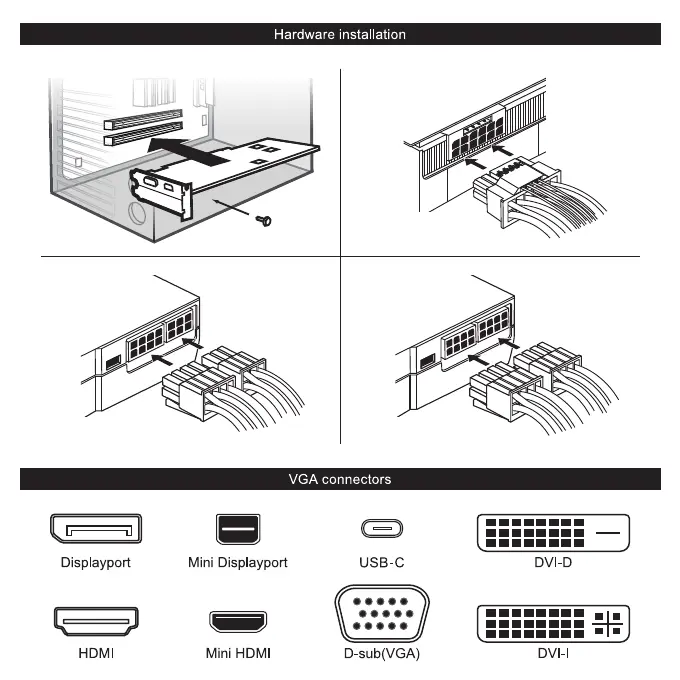 Hardware installation

VGA connectors

Displayport

Mini Displayport

USB-C

DVI-D

HDMI

Mini HDMI

D-sub(VGA)

DVI-I