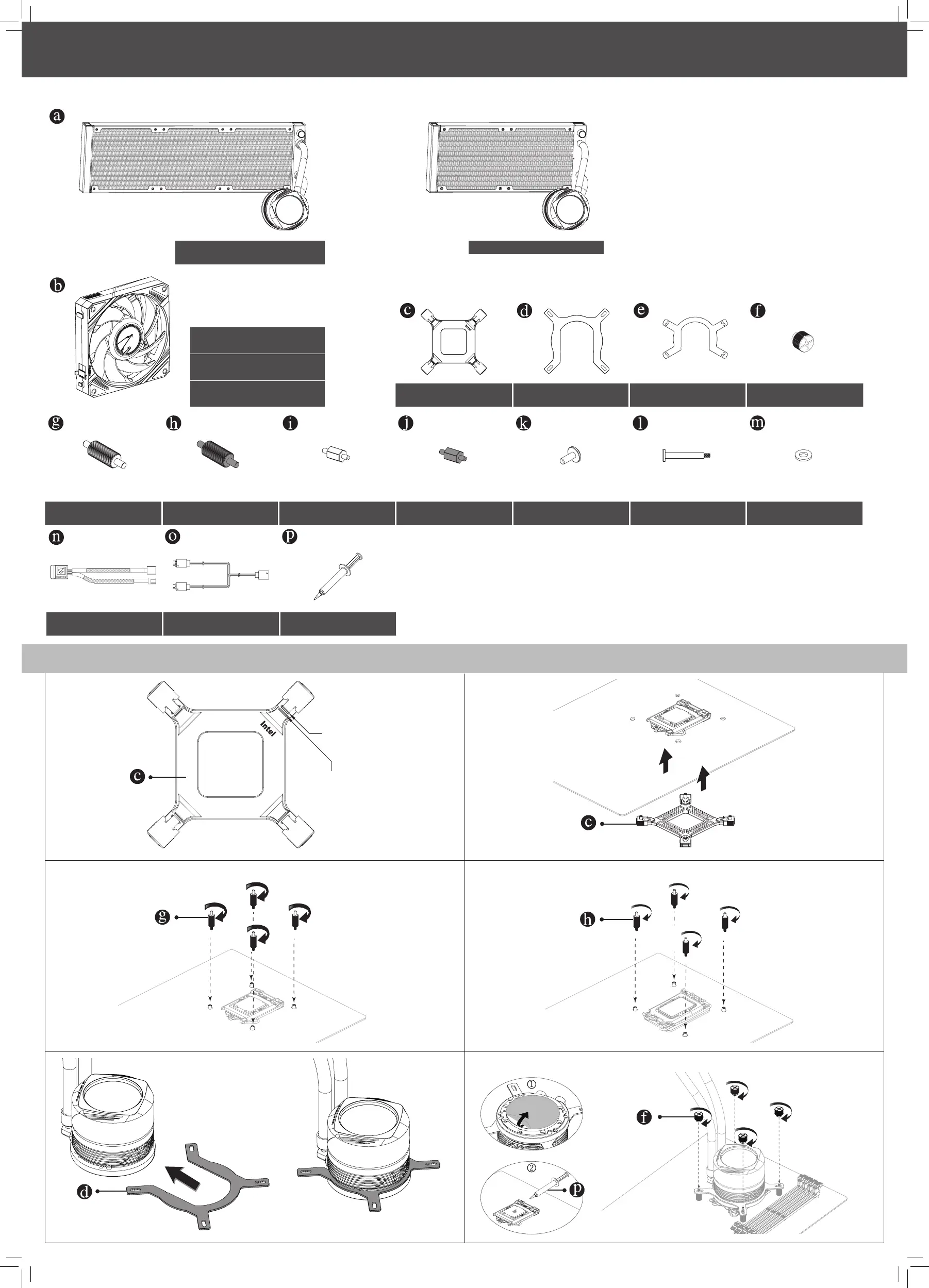 a

b

c d e f

g h i j k l m

n o p

Intel

c

c

g

h

d

①

②

p

f