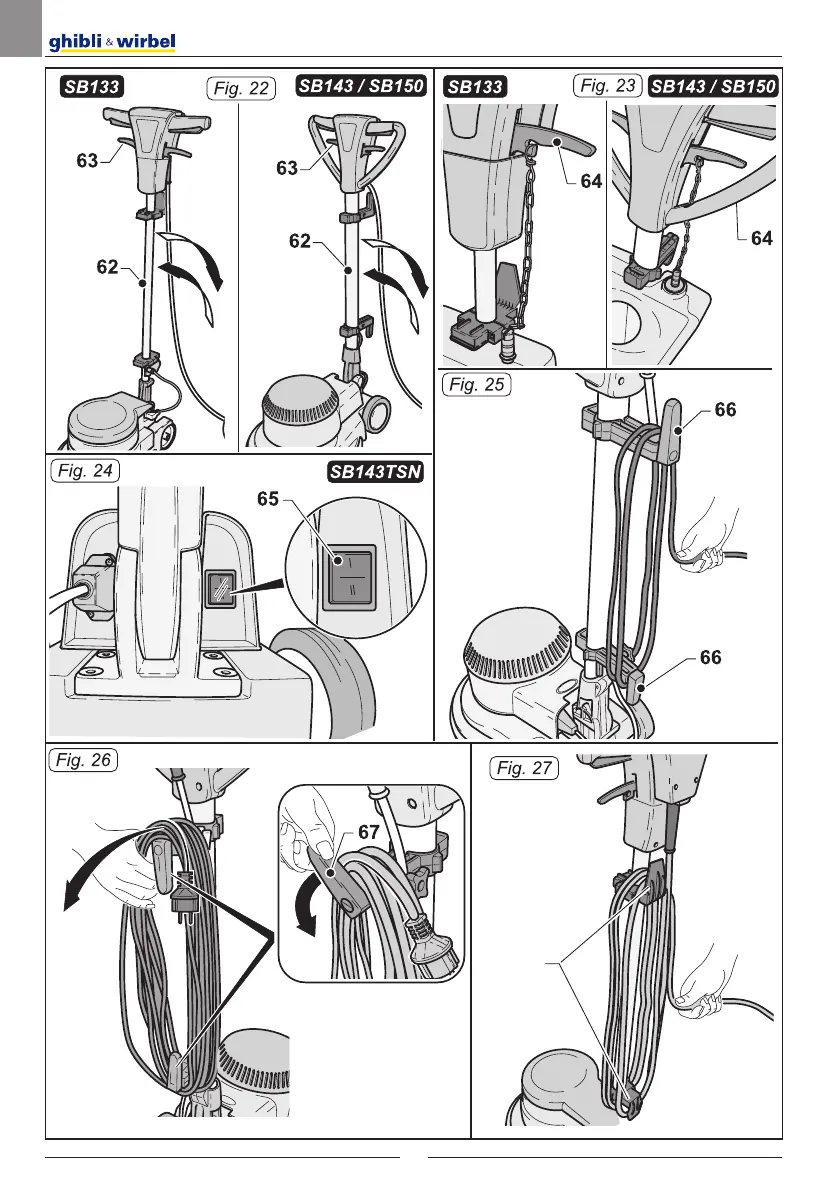 ghibli & wirbel

SB133
Fig. 22
SB143 / SB150
63
62
63
62

SB133
Fig. 23
SB143 / SB150
64
64

Fig. 24
SB143TSN
65
I
II

Fig. 25
66
66

Fig. 26
67

Fig. 27