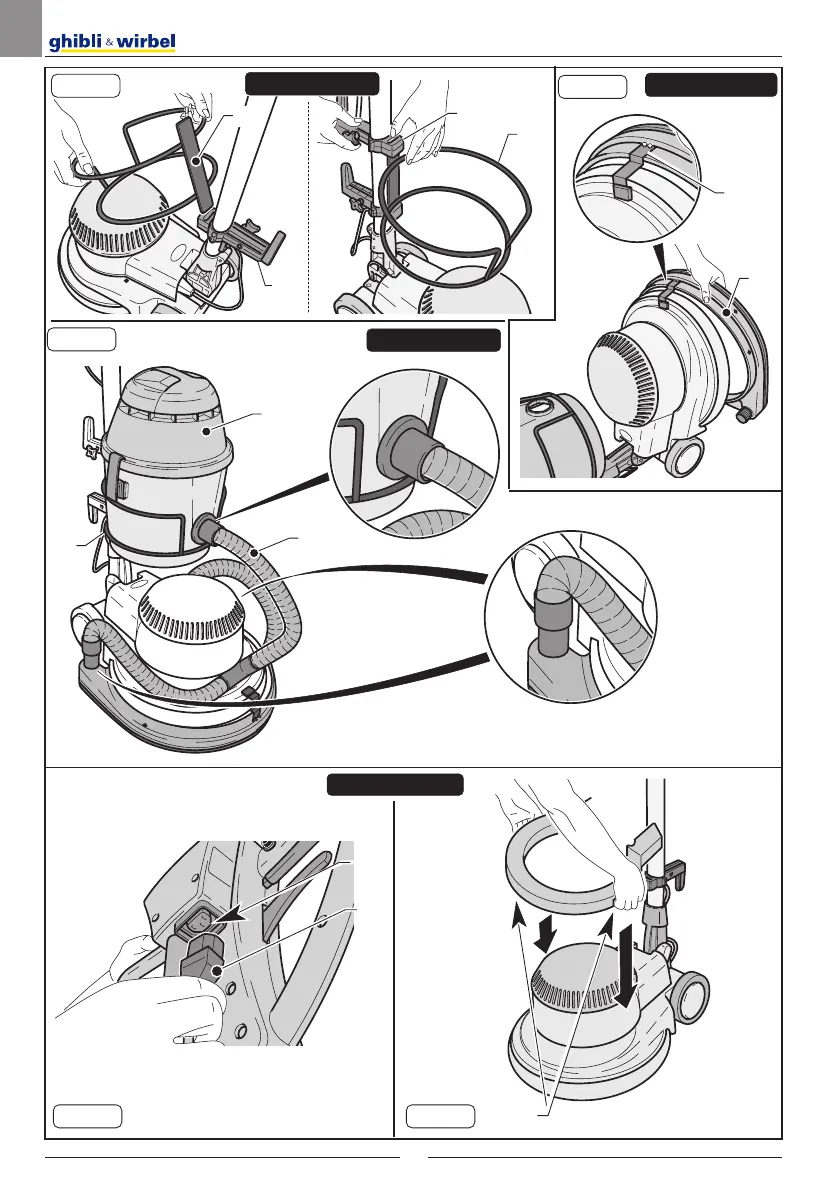 ghibli & wirbel