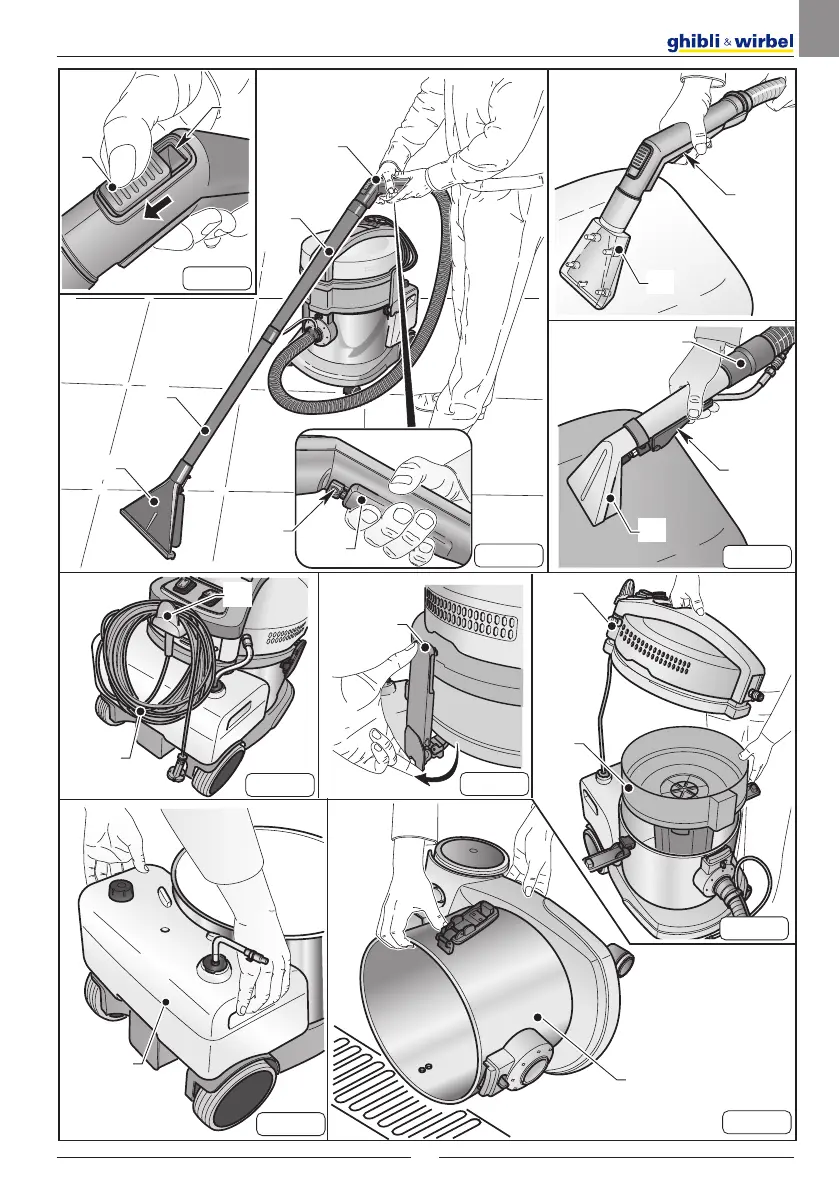 ghibli & wirbel