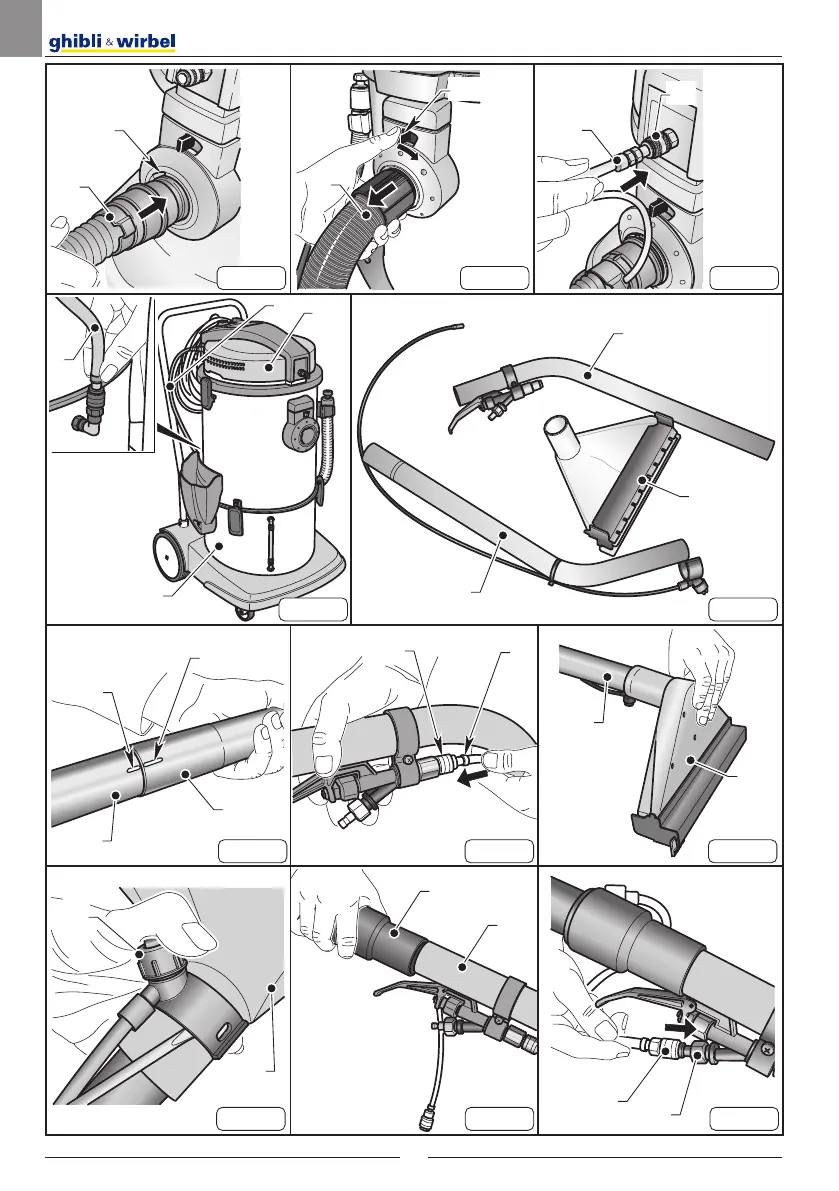 ghibli & wirbel