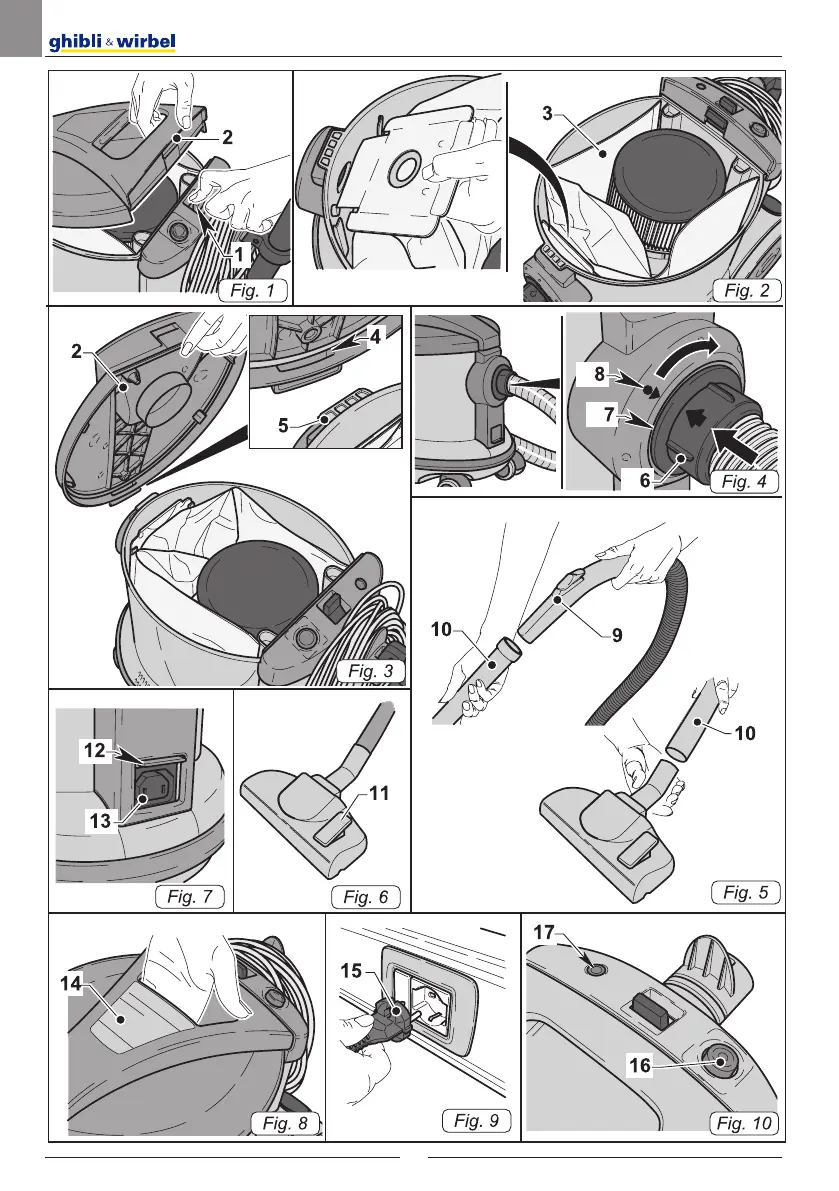 ghibli & wirbel

2
1
Fig. 1

3
Fig. 2

2
4
5
Fig. 3

8
7
6
Fig. 4

10
9
10
Fig. 5

12
13
Fig. 7

11
Fig. 6

14
Fig. 8

15
Fig. 9

17
16
Fig. 10