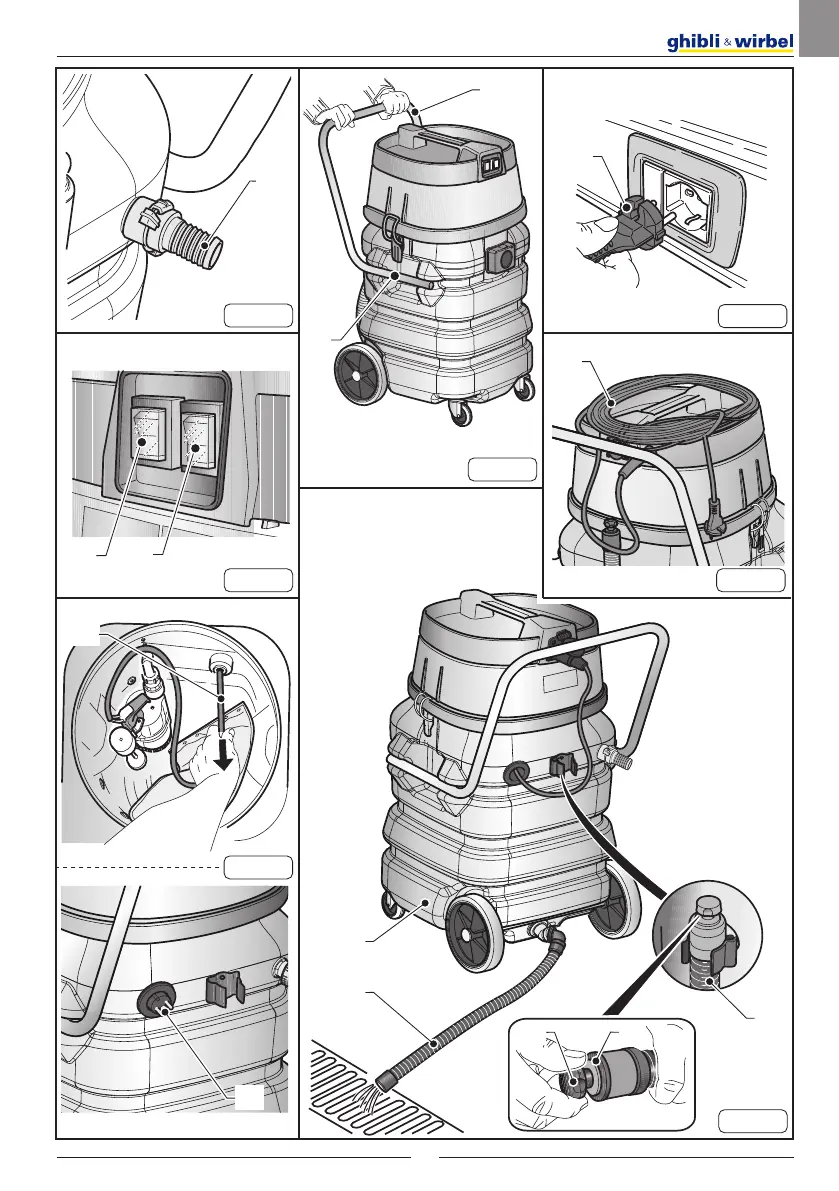 ghibli & wirbel