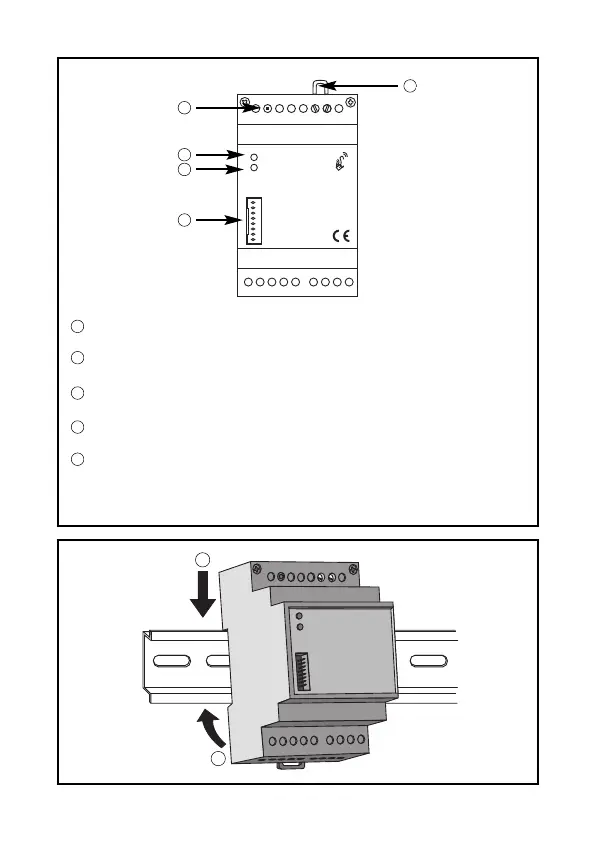 CE