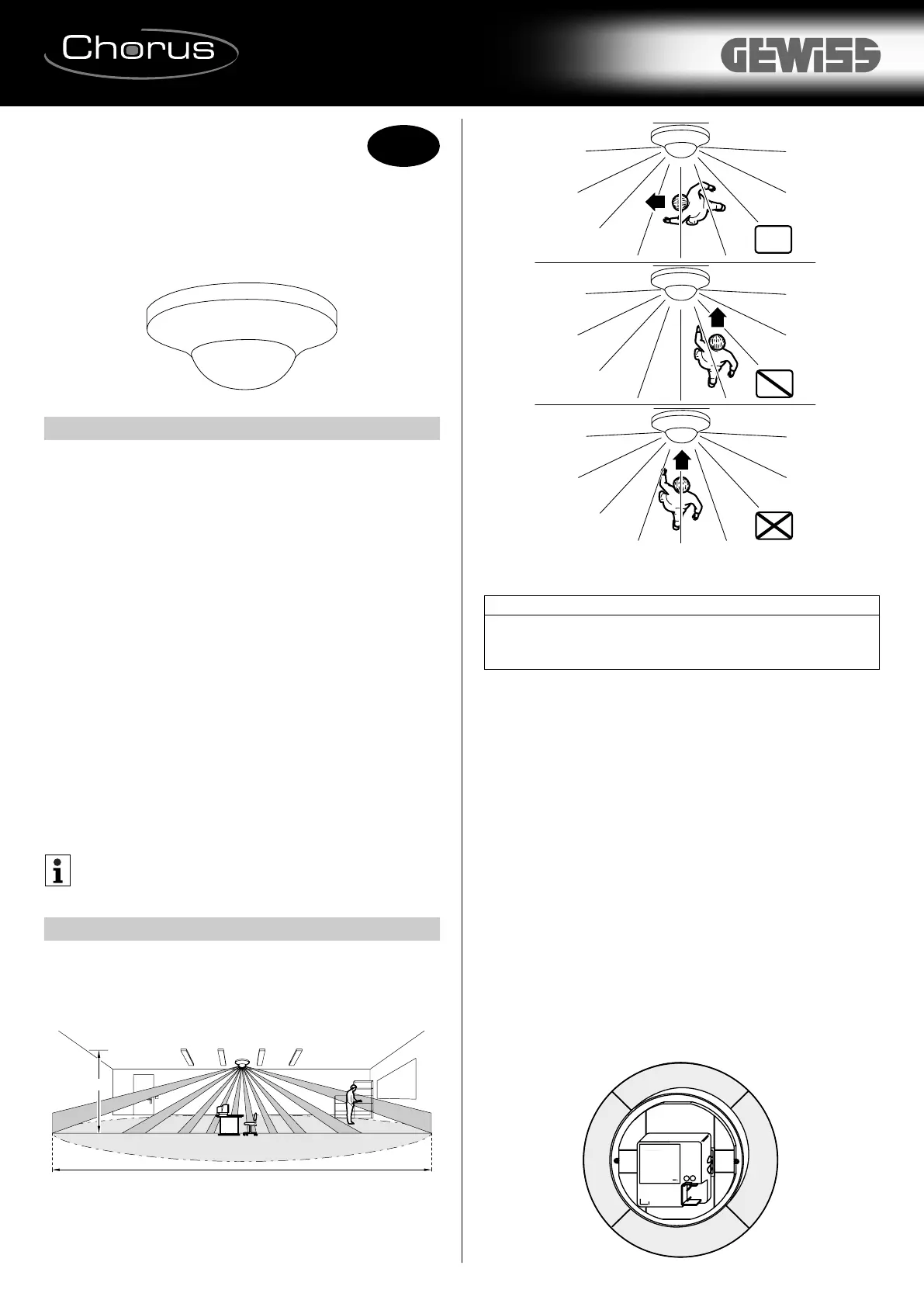 Chorus

GEWISS