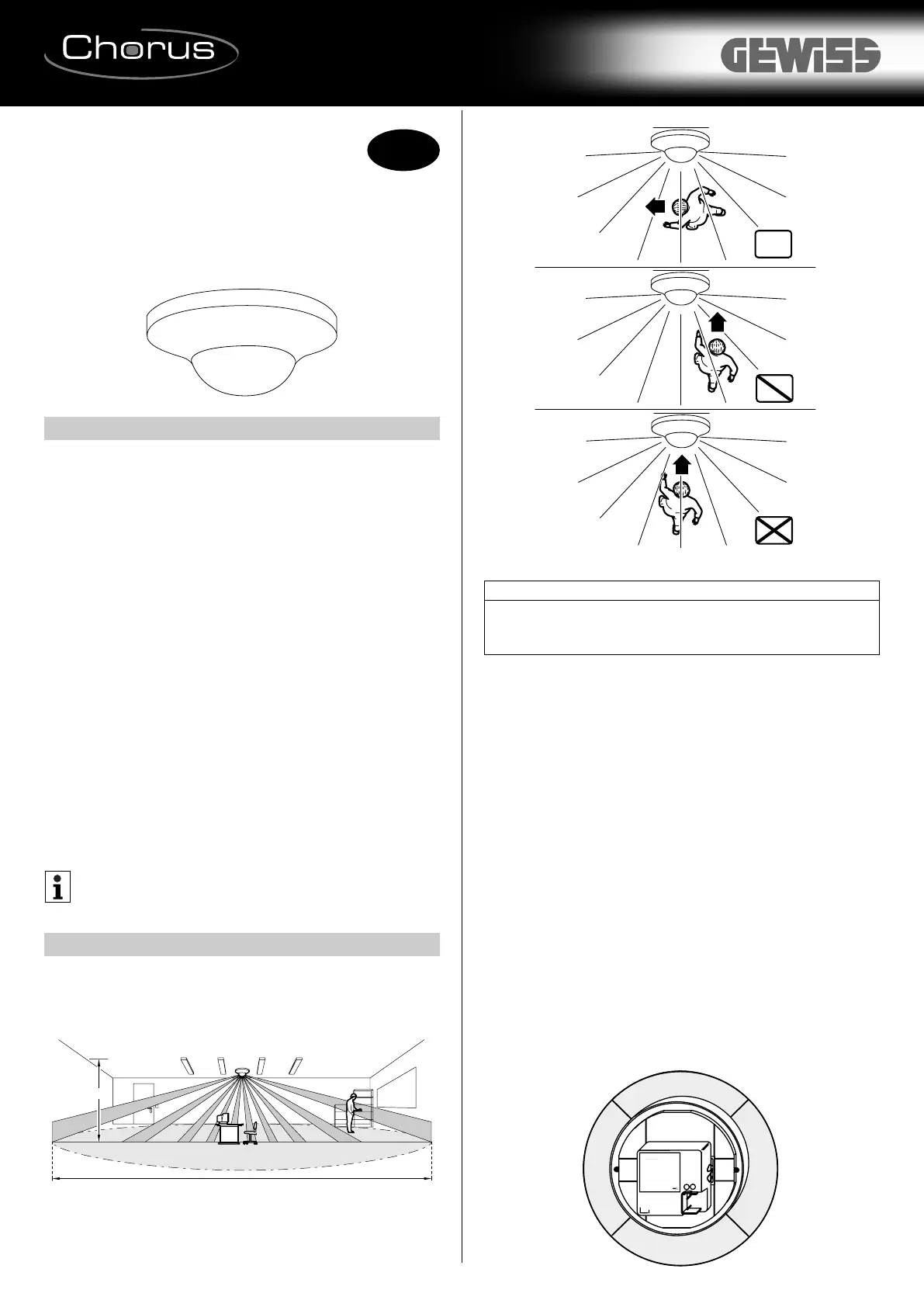 Chorus

GEWISS