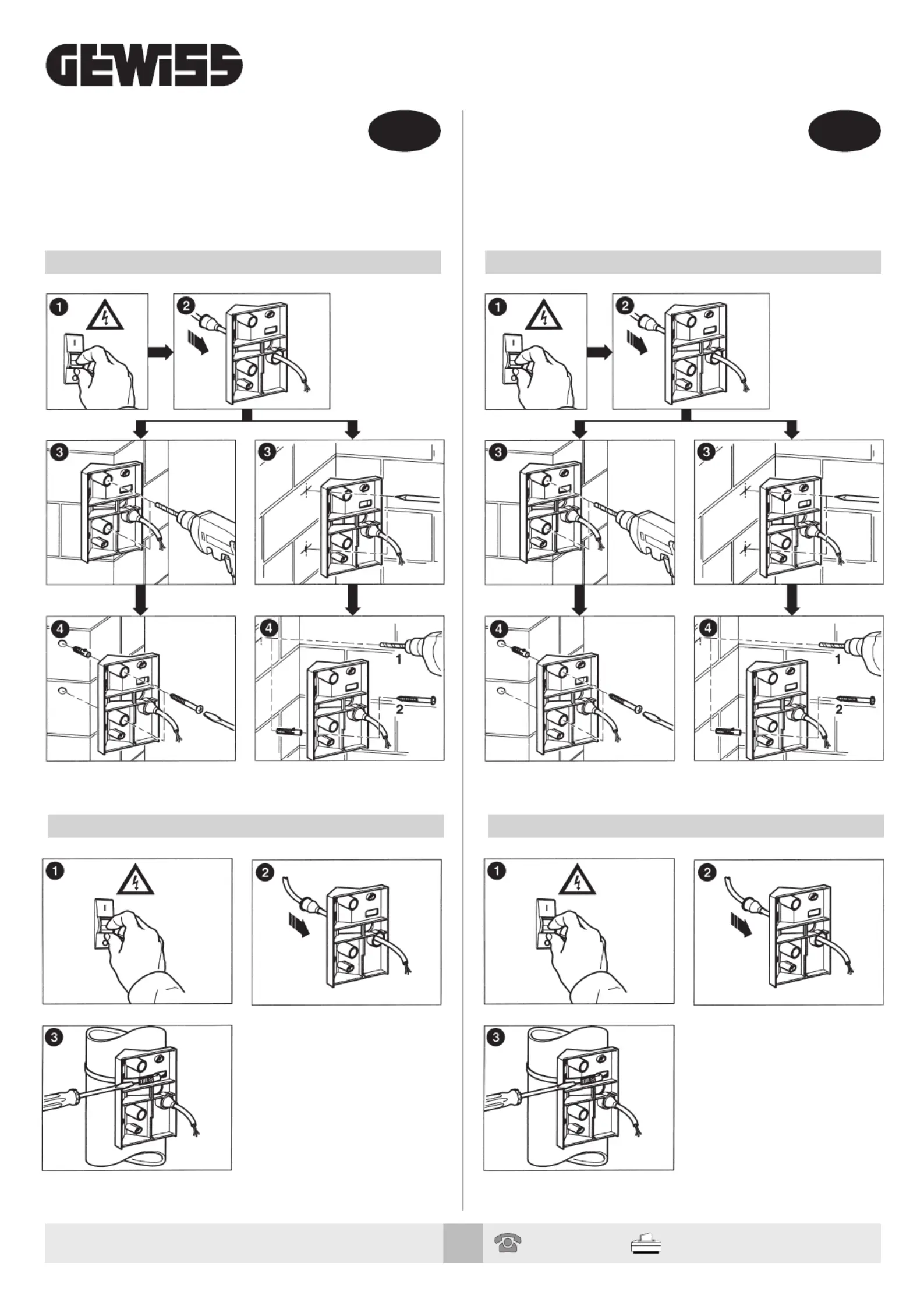 GEWISS

1

2

3

3

4

4

1

2

1

2

3

3

4

4

1

2

1

2

3

1

2

3