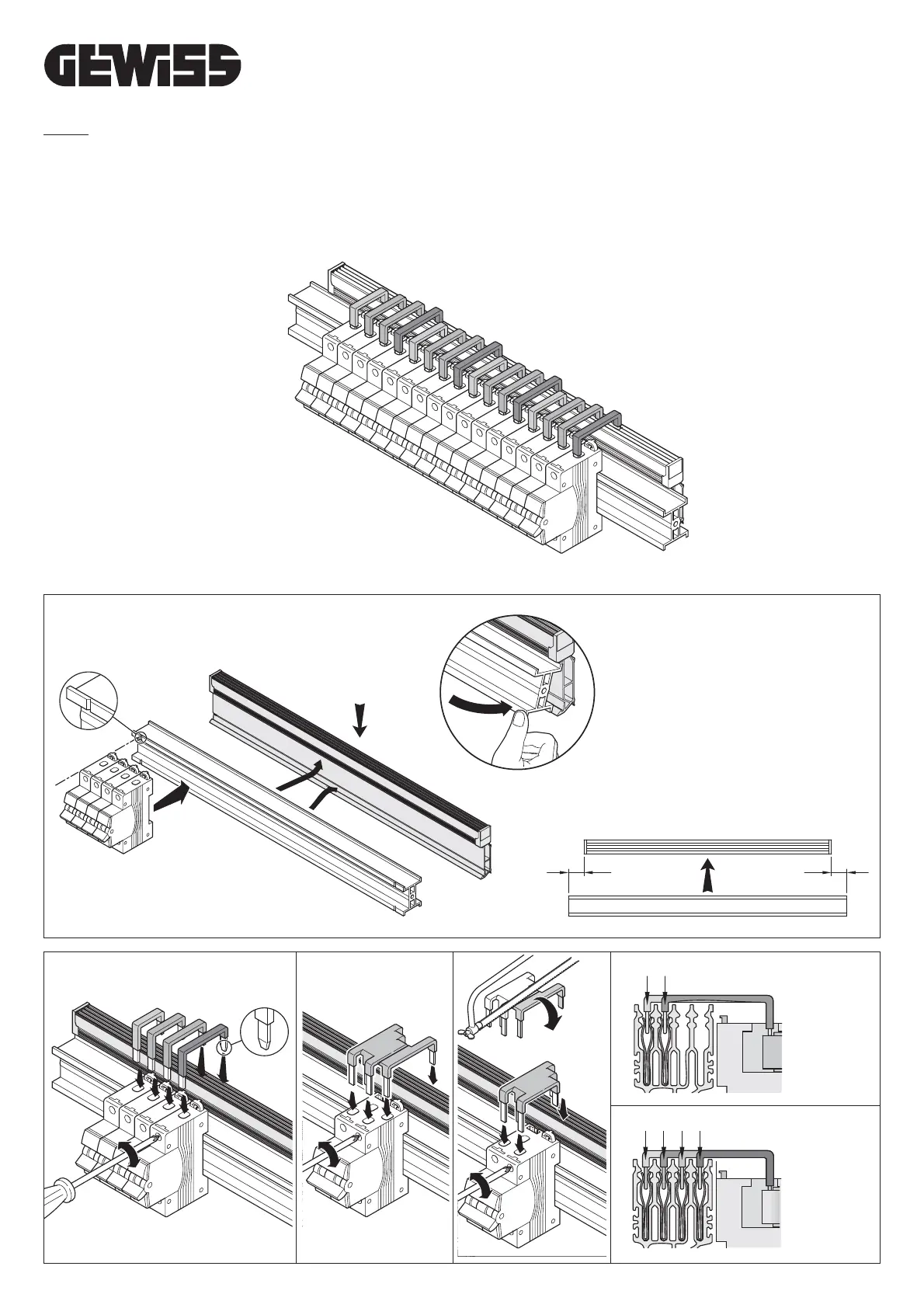 GEWISS