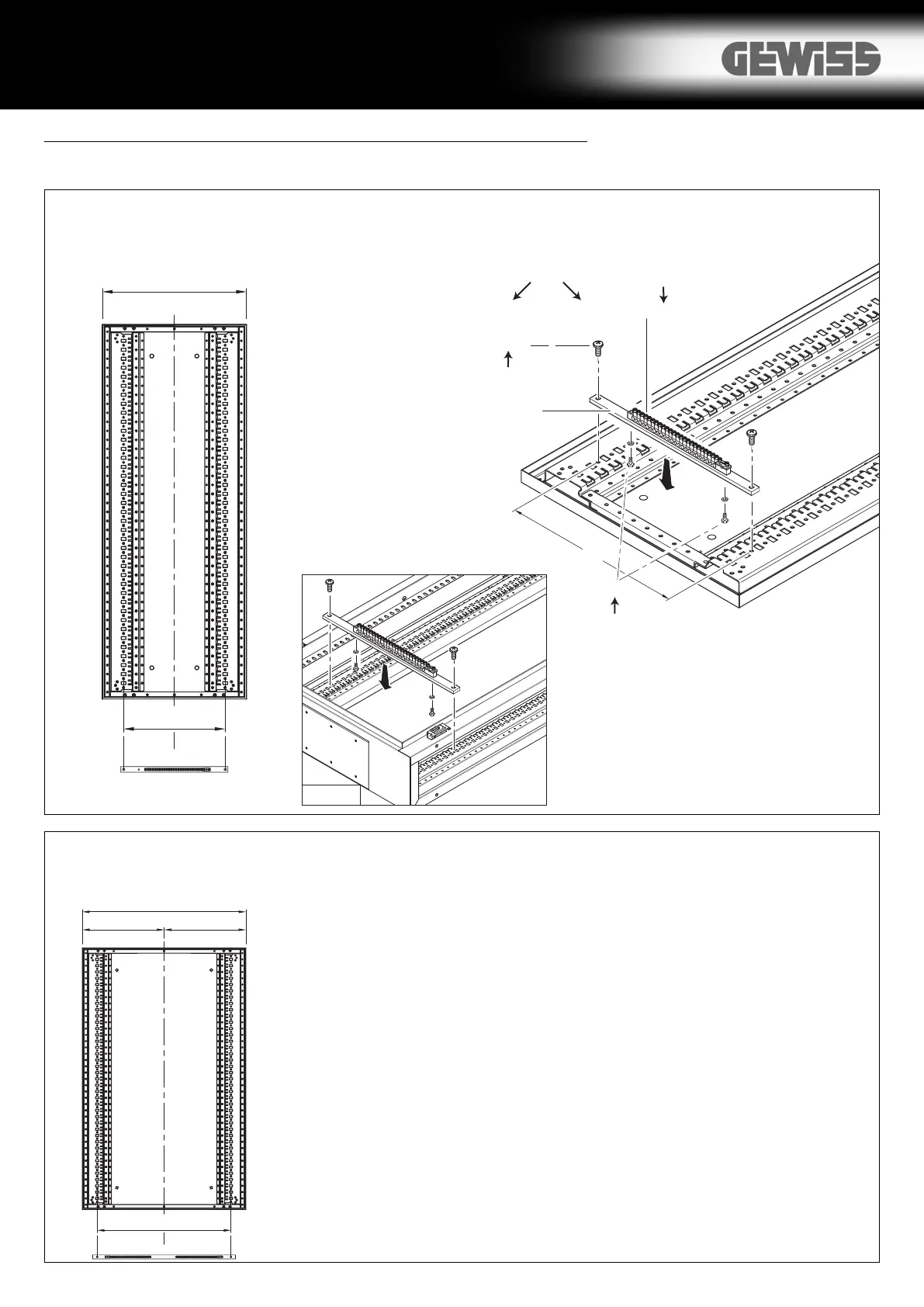 GEWISS