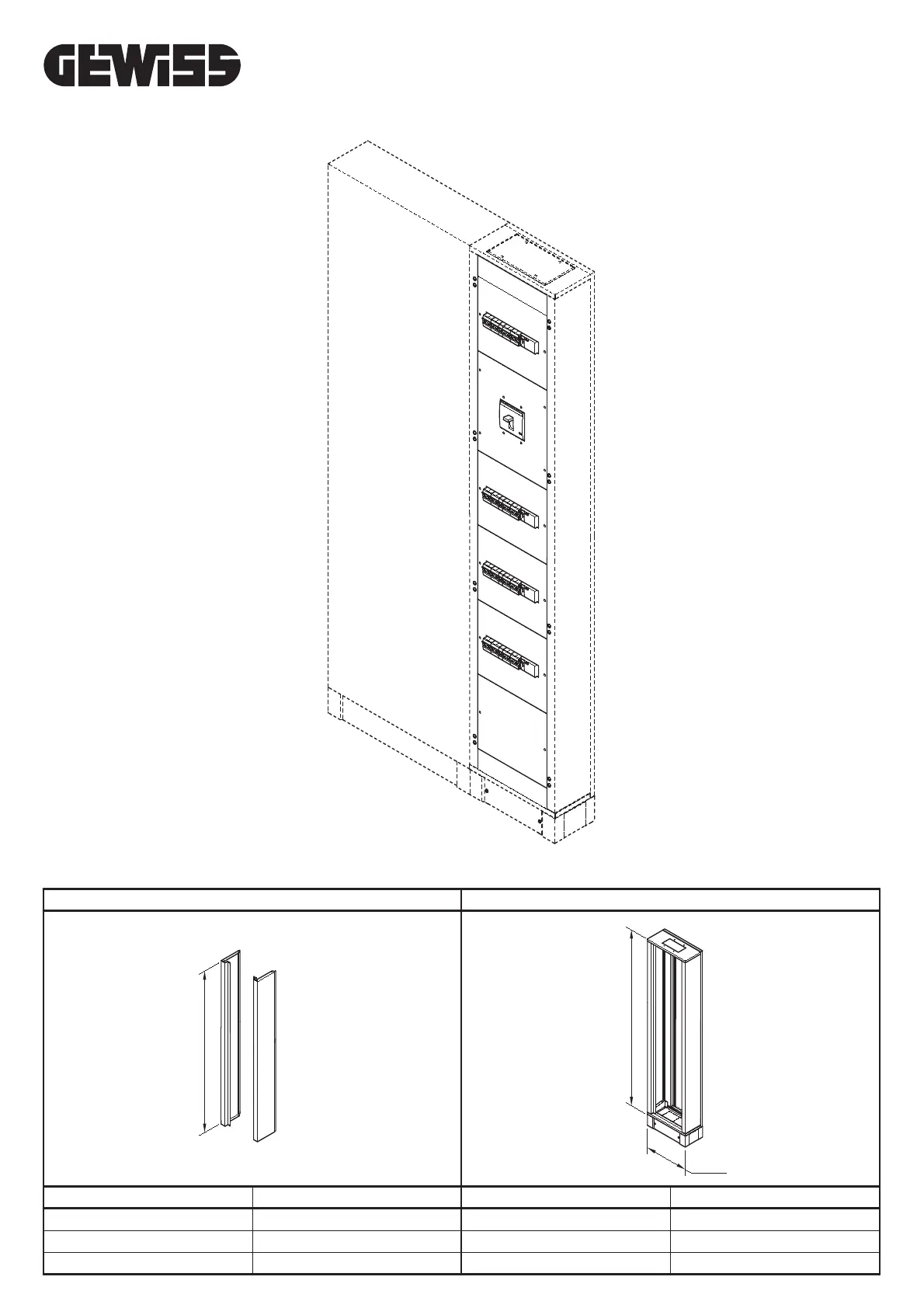 GEWISS