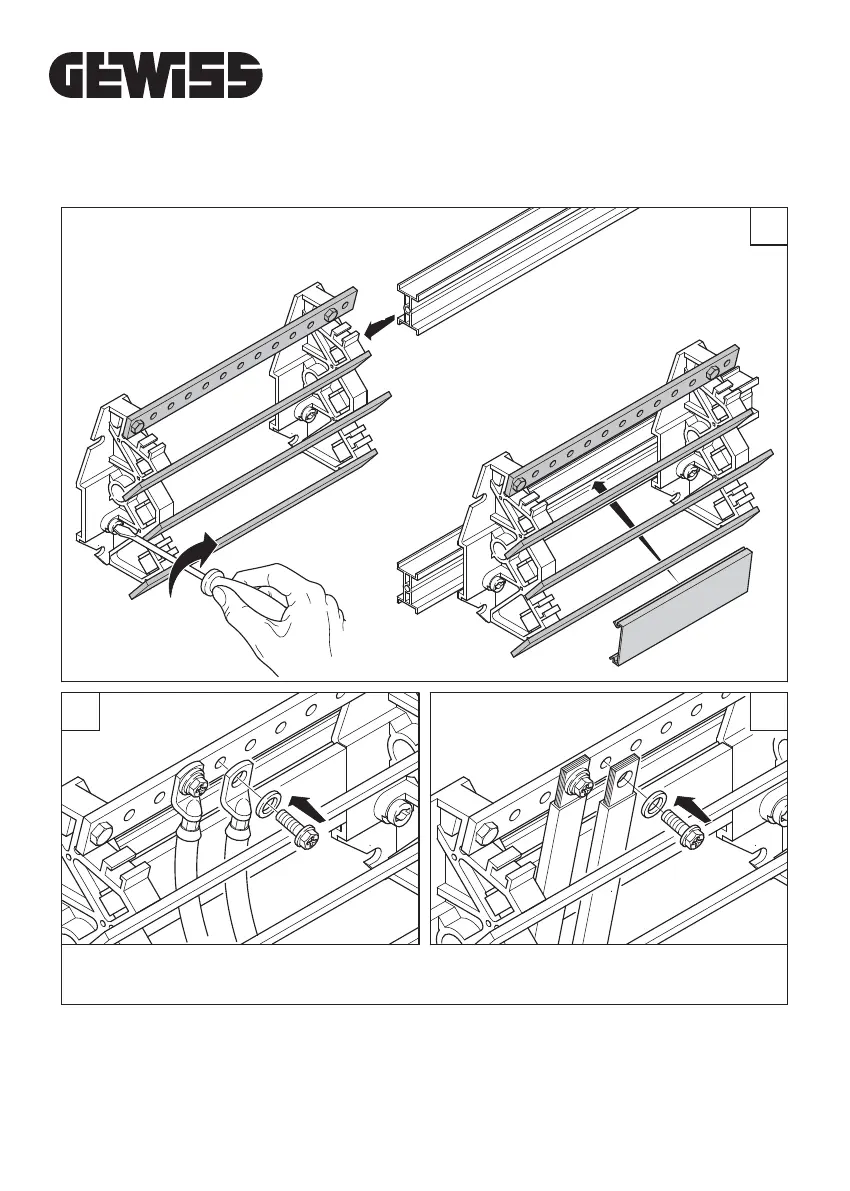 GEWISS