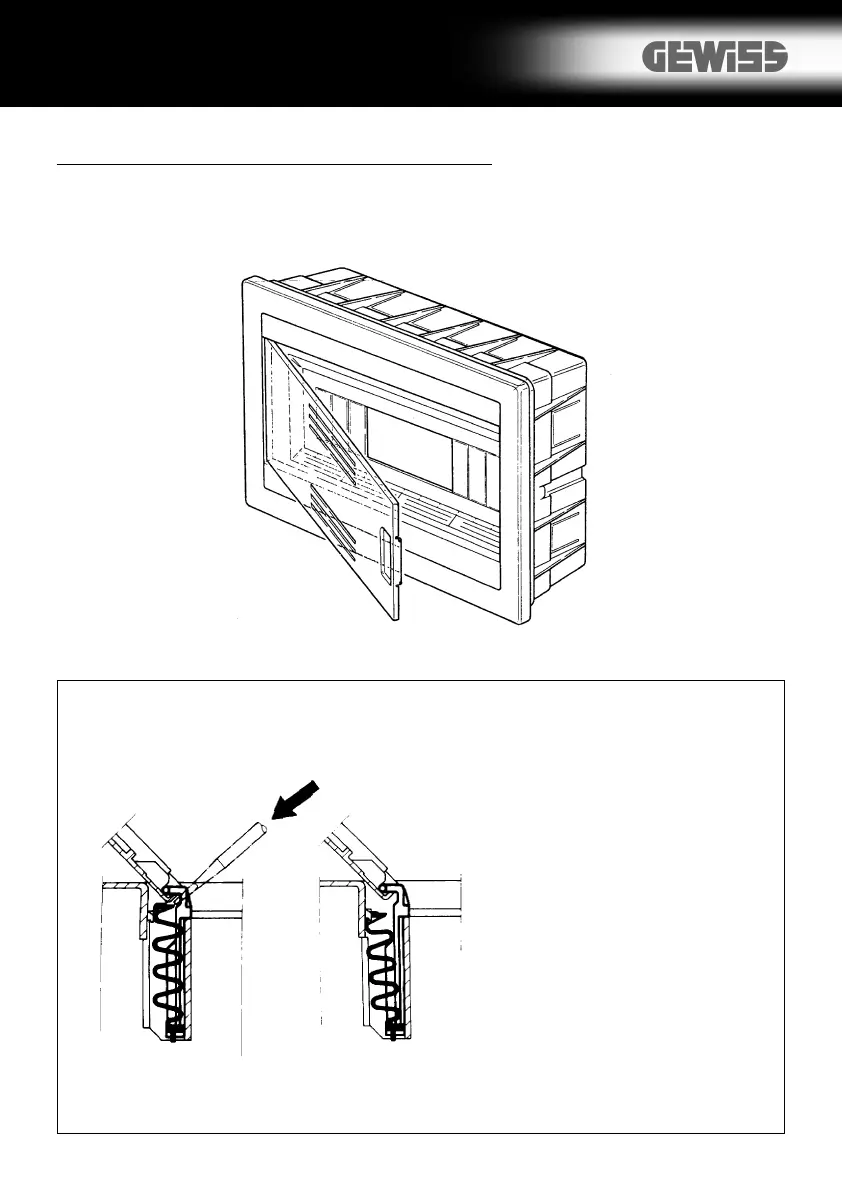 GEWISS