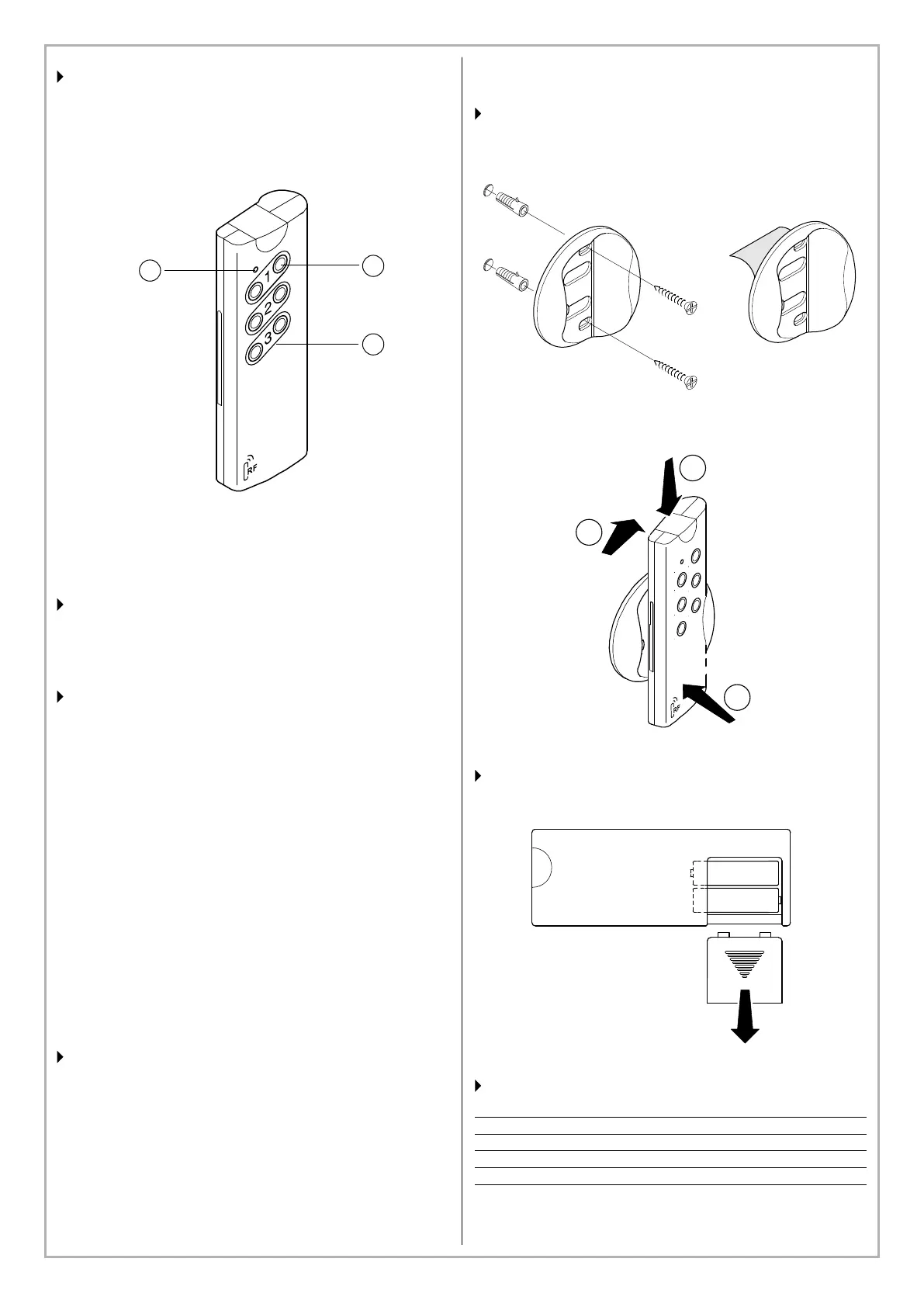 1
2
3
RF

RF