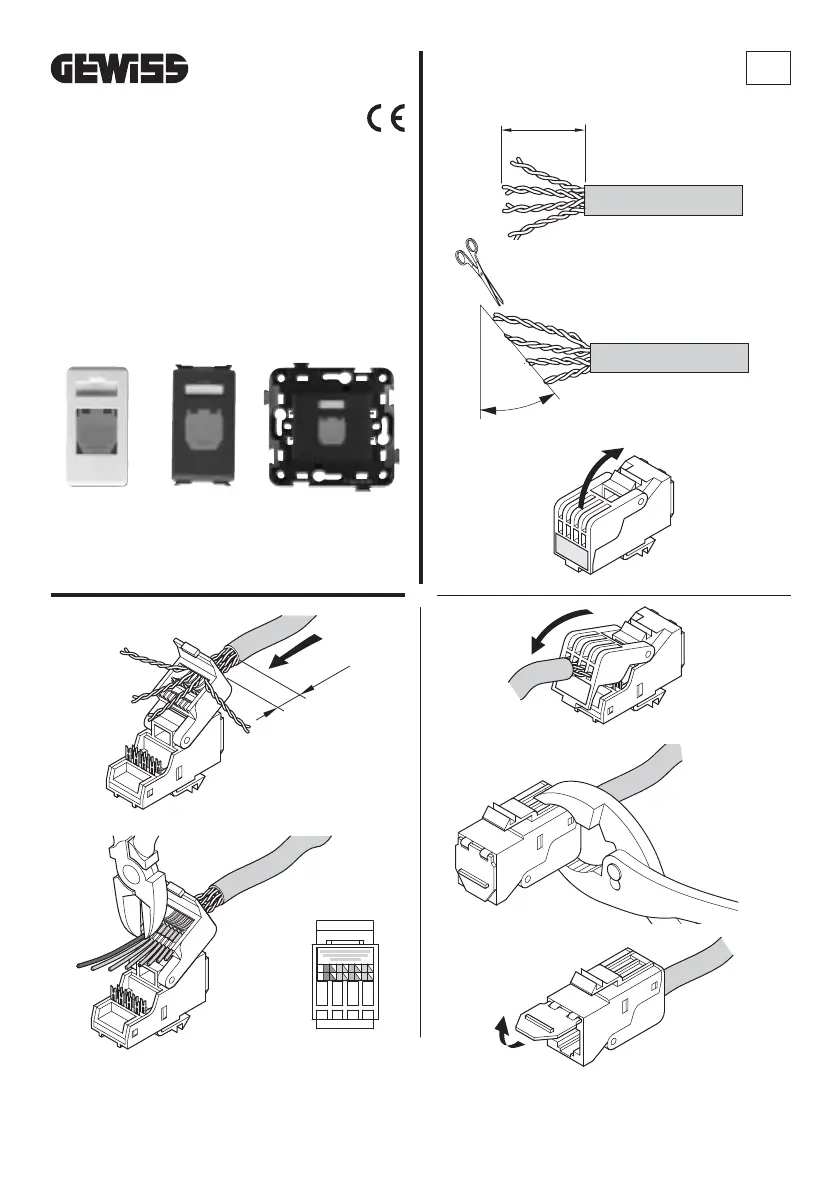 GEWISS

CE