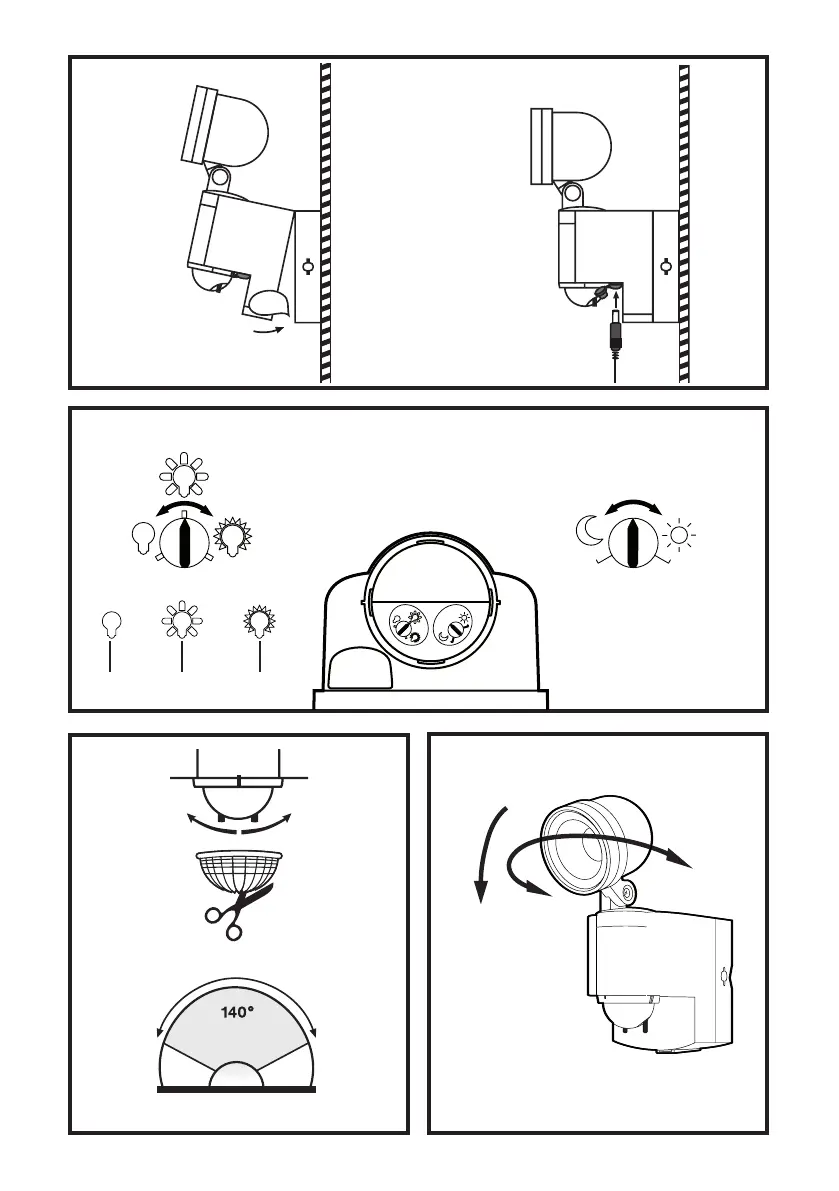 140°