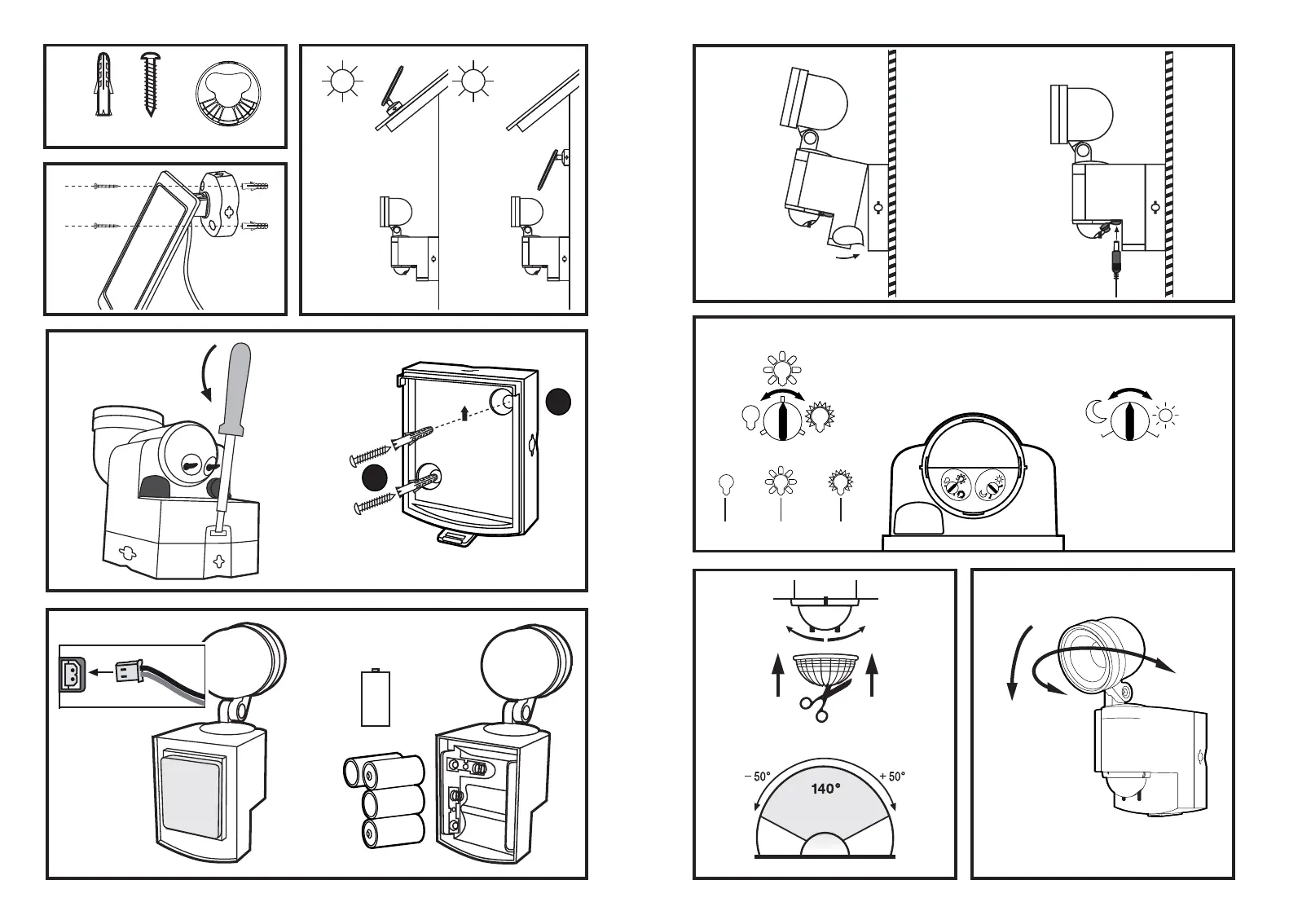 − 50°
140°
+ 50°