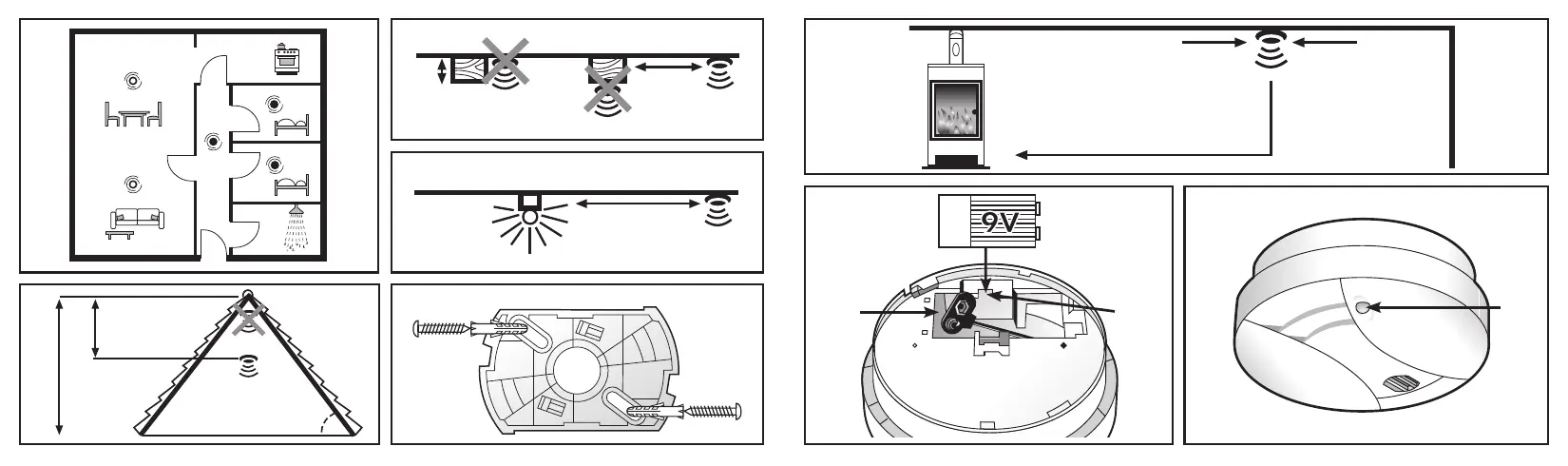 9V