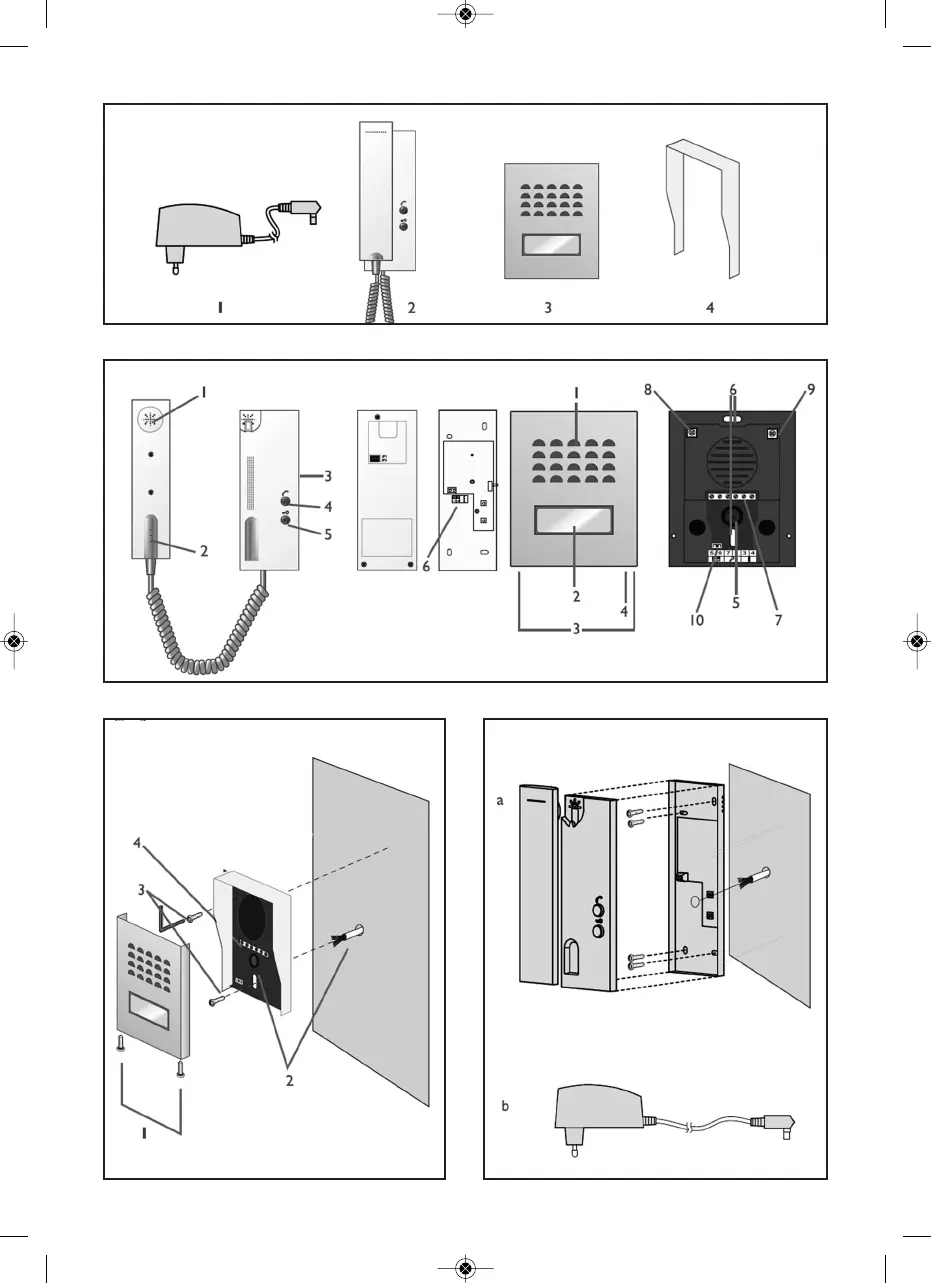 1 2 3 4

1
2
3
4
5
6
1
2
3
4
8 6 9
10 5 7

4
3
2
1

a
b